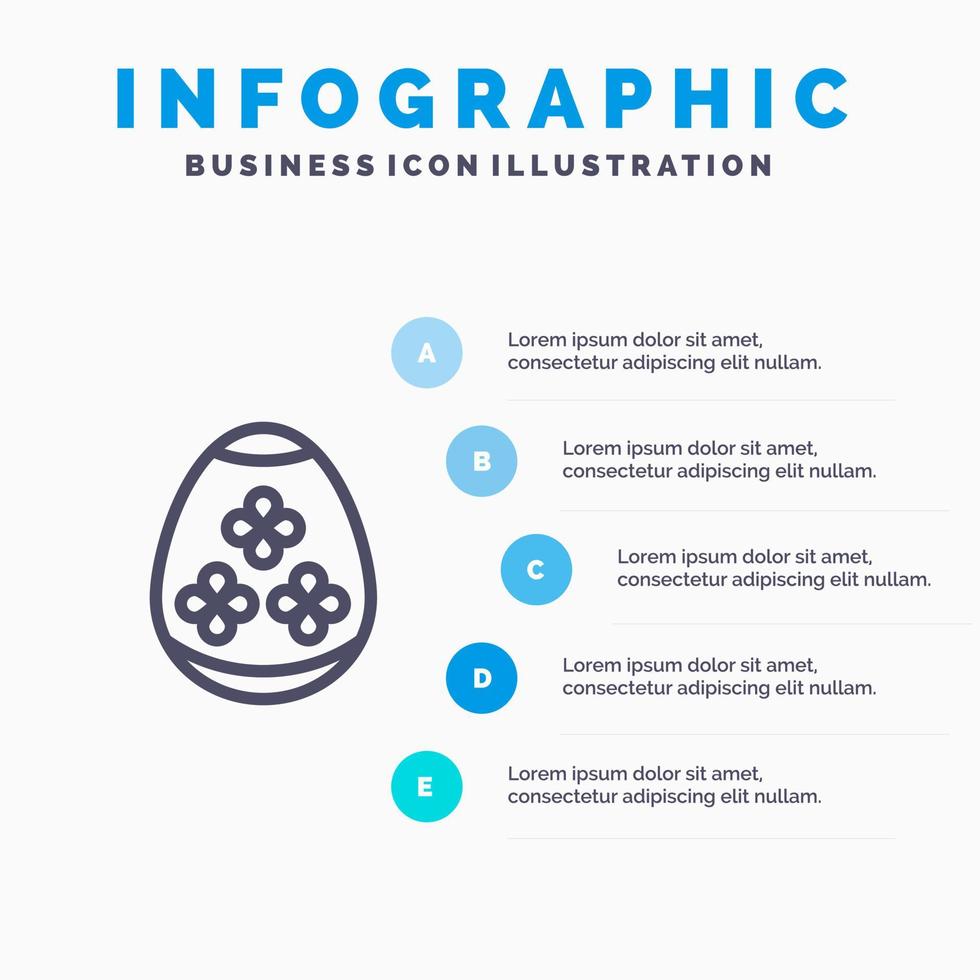 INFOGRAPHIC
BUSINESS ICON ILLUSTRATION

A
Lorem ipsum dolor sit amet, consectetur adipiscing elit nullam.

B
Lorem ipsum dolor sit amet, consectetur adipiscing elit nullam.

C
Lorem ipsum dolor sit amet, consectetur adipiscing elit nullam.

D
Lorem ipsum dolor sit amet, consectetur adipiscing elit nullam.

E
Lorem ipsum dolor sit amet, consectetur adipiscing elit nullam.