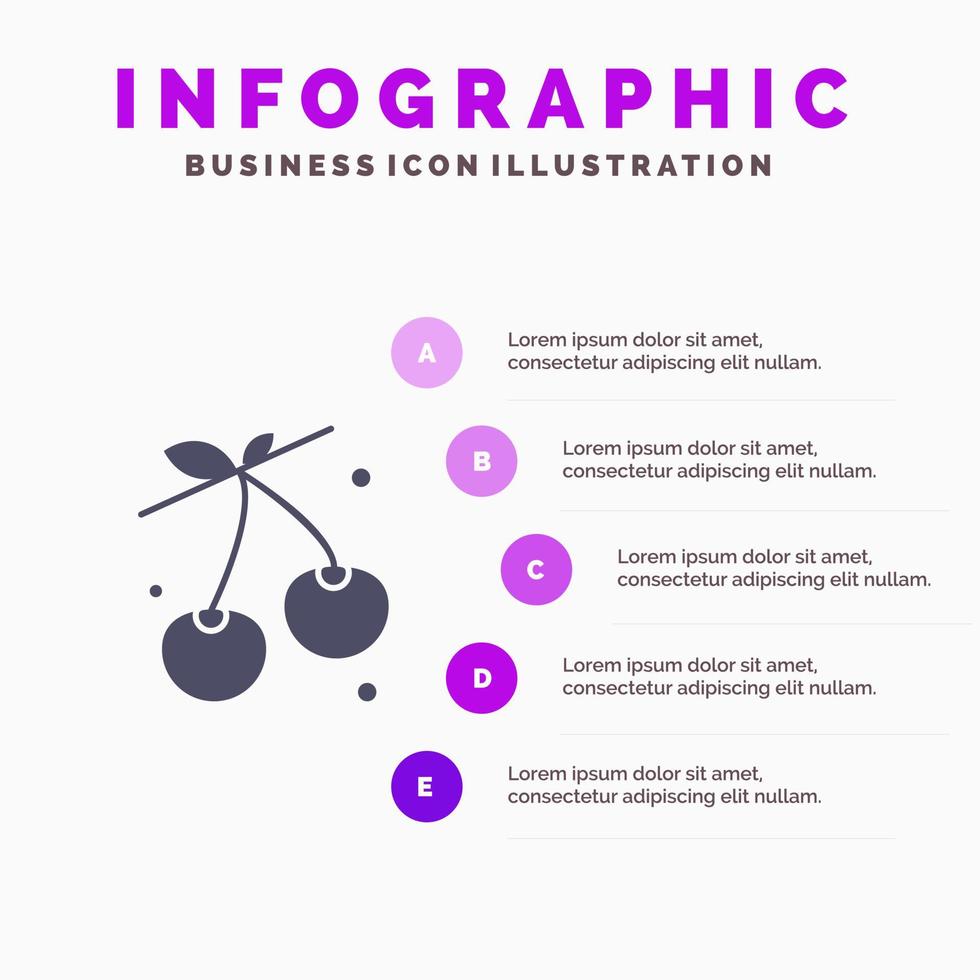 INFOGRAPHIC
BUSINESS ICON ILLUSTRATION

A
Lorem ipsum dolor sit amet, consectetur adipiscing elit nullam.

B
Lorem ipsum dolor sit amet, consectetur adipiscing elit nullam.

C
Lorem ipsum dolor sit amet, consectetur adipiscing elit nullam.

D
Lorem ipsum dolor sit amet, consectetur adipiscing elit nullam.

E
Lorem ipsum dolor sit amet, consectetur adipiscing elit nullam.