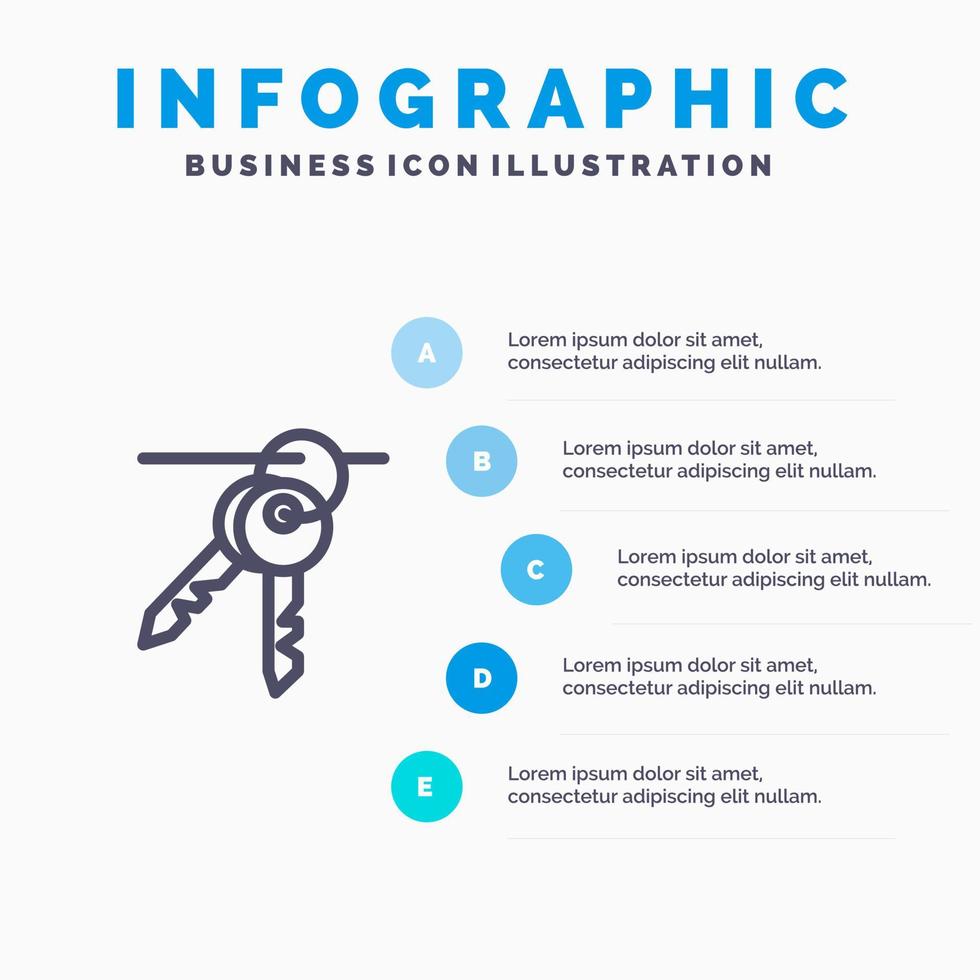 INFOGRAPHIC
BUSINESS ICON ILLUSTRATION

A
Lorem ipsum dolor sit amet, consectetur adipiscing elit nullam.

B
Lorem ipsum dolor sit amet, consectetur adipiscing elit nullam.

C
Lorem ipsum dolor sit amet, consectetur adipiscing elit nullam.

D
Lorem ipsum dolor sit amet, consectetur adipiscing elit nullam.

E
Lorem ipsum dolor sit amet, consectetur adipiscing elit nullam.