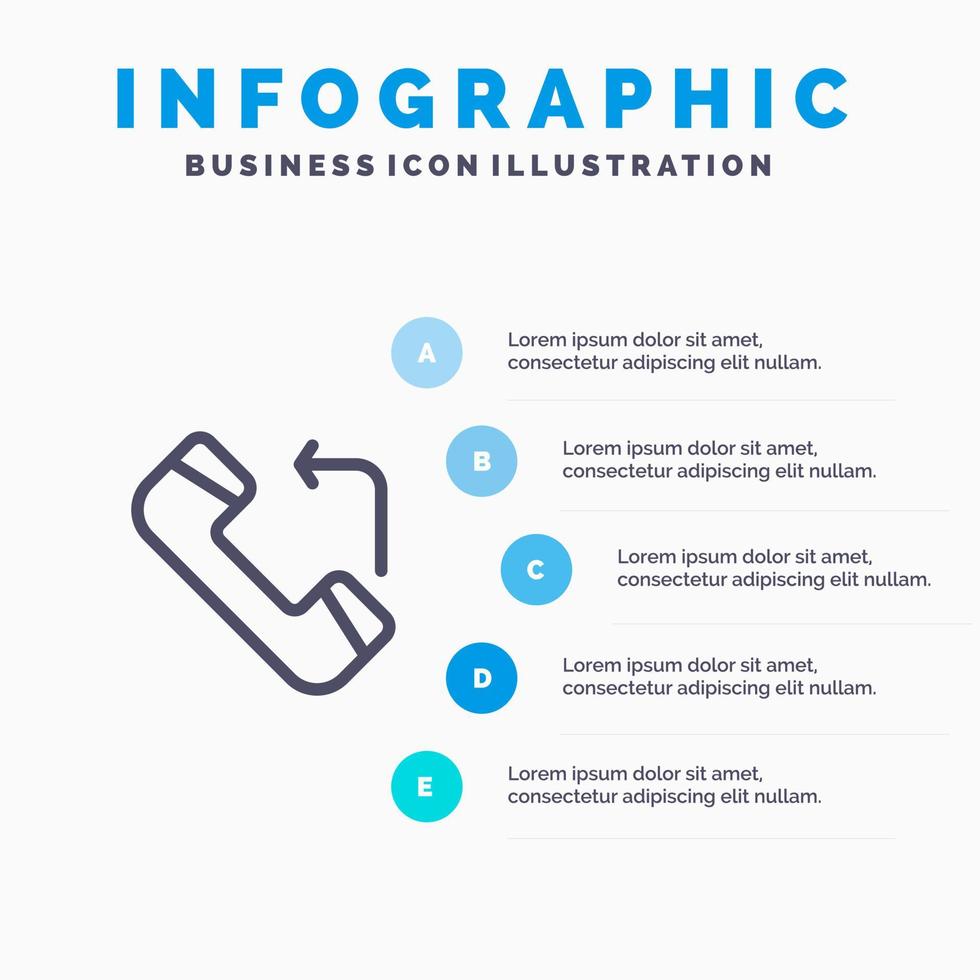 INFOGRAPHIC
BUSINESS ICON ILLUSTRATION

A
Lorem ipsum dolor sit amet, consectetur adipiscing elit nullam.

B
Lorem ipsum dolor sit amet, consectetur adipiscing elit nullam.

C
Lorem ipsum dolor sit amet, consectetur adipiscing elit nullam.

D
Lorem ipsum dolor sit amet, consectetur adipiscing elit nullam.

E
Lorem ipsum dolor sit amet, consectetur adipiscing elit nullam.