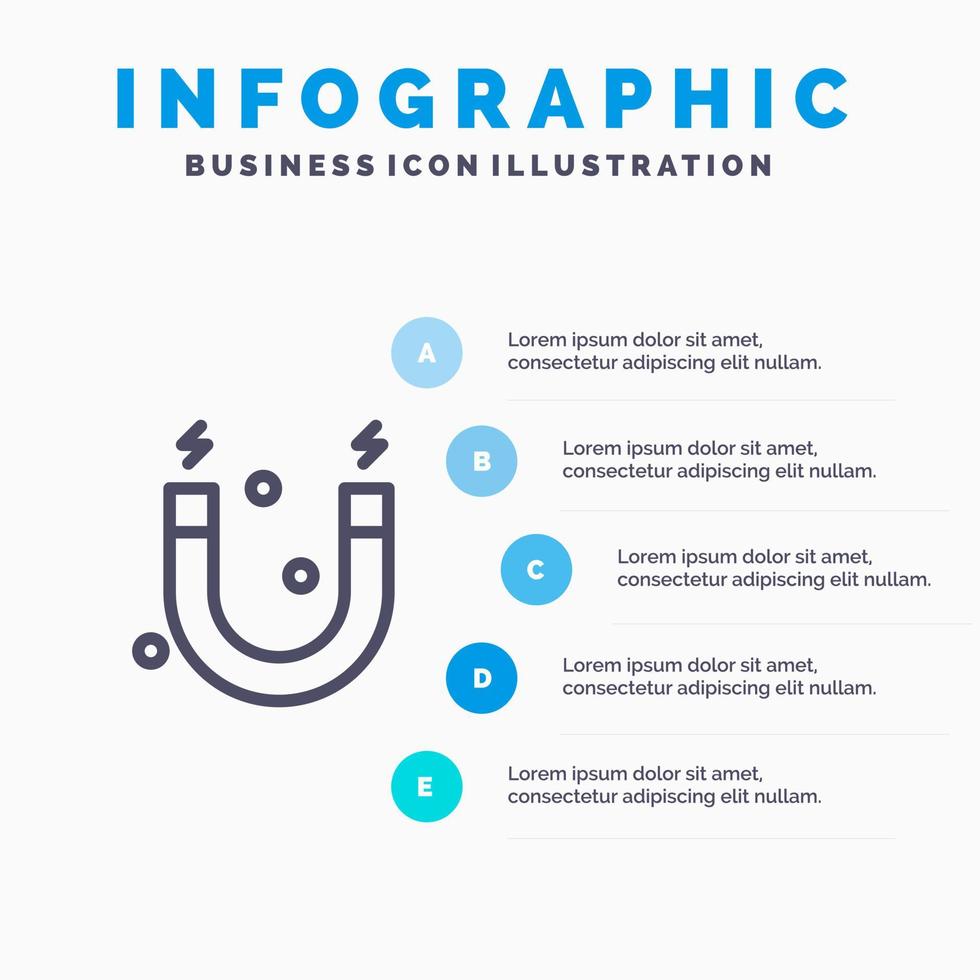 INFOGRAPHIC
BUSINESS ICON ILLUSTRATION

A
Lorem ipsum dolor sit amet, consectetur adipiscing elit nullam.

B
Lorem ipsum dolor sit amet, consectetur adipiscing elit nullam.

C
Lorem ipsum dolor sit amet, consectetur adipiscing elit nullam.

D
Lorem ipsum dolor sit amet, consectetur adipiscing elit nullam.

E
Lorem ipsum dolor sit amet, consectetur adipiscing elit nullam.