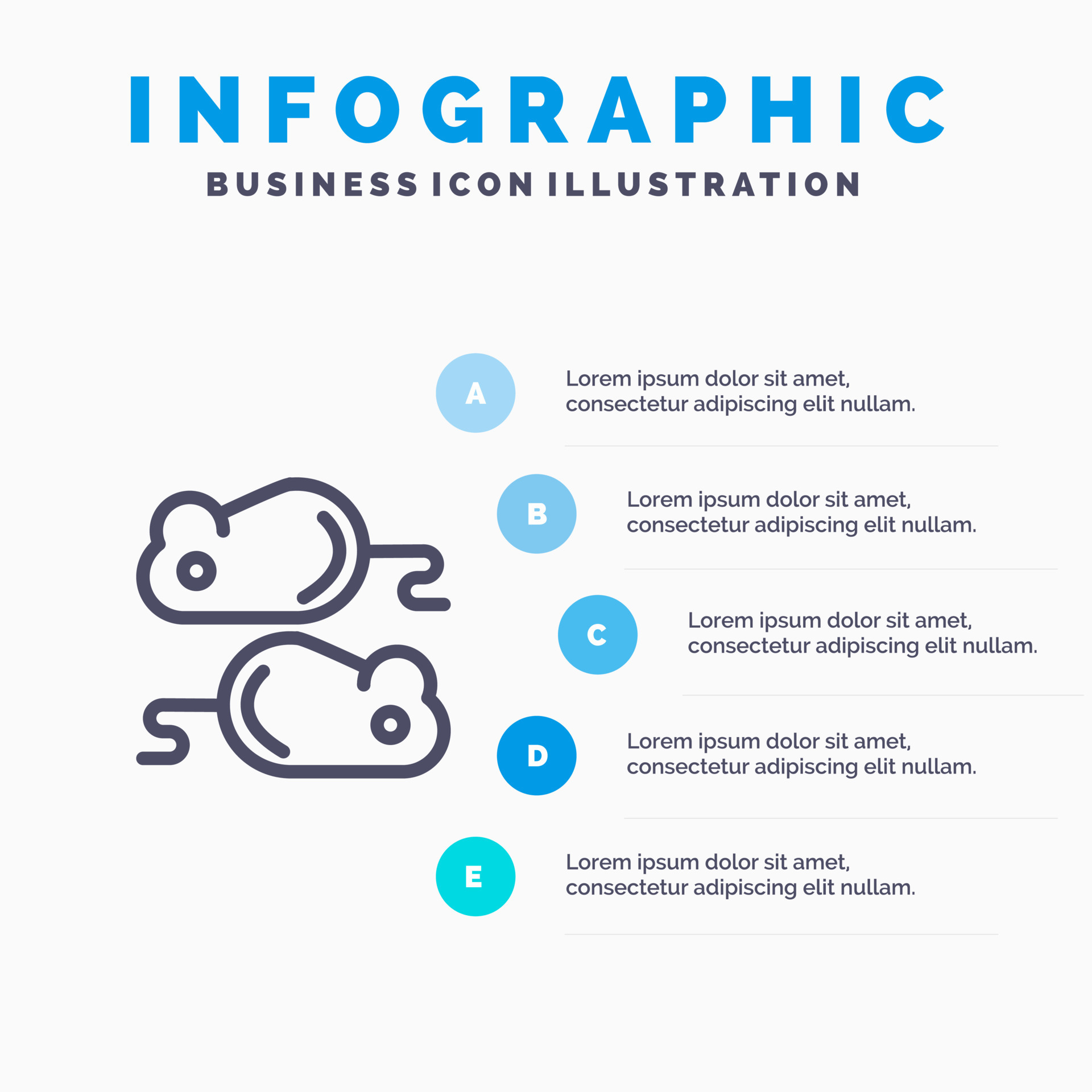 INFOGRAPHIC
BUSINESS ICON ILLUSTRATION

A
Lorem ipsum dolor sit amet, consectetur adipiscing elit nullam.

B
Lorem ipsum dolor sit amet, consectetur adipiscing elit nullam.

C
Lorem ipsum dolor sit amet, consectetur adipiscing elit nullam.

D
Lorem ipsum dolor sit amet, consectetur adipiscing elit nullam.

E
Lorem ipsum dolor sit amet, consectetur adipiscing elit nullam.