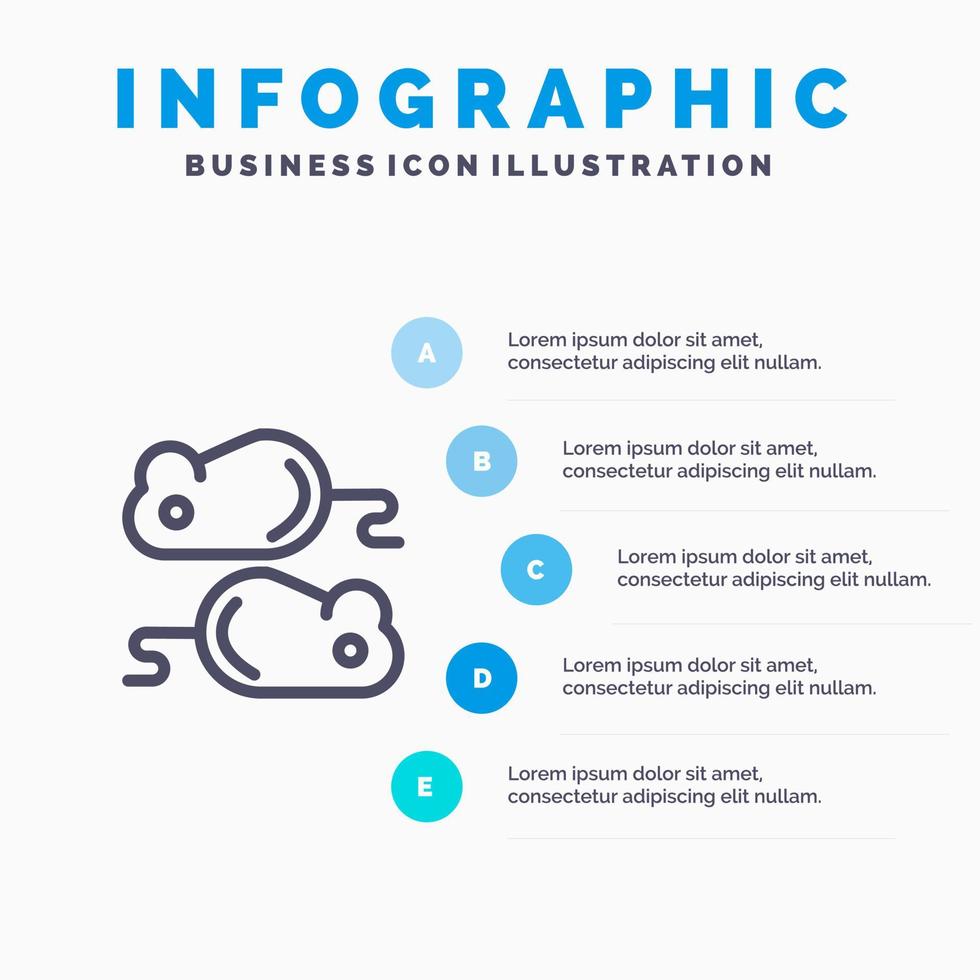 INFOGRAPHIC
BUSINESS ICON ILLUSTRATION

A
Lorem ipsum dolor sit amet, consectetur adipiscing elit nullam.

B
Lorem ipsum dolor sit amet, consectetur adipiscing elit nullam.

C
Lorem ipsum dolor sit amet, consectetur adipiscing elit nullam.

D
Lorem ipsum dolor sit amet, consectetur adipiscing elit nullam.

E
Lorem ipsum dolor sit amet, consectetur adipiscing elit nullam.