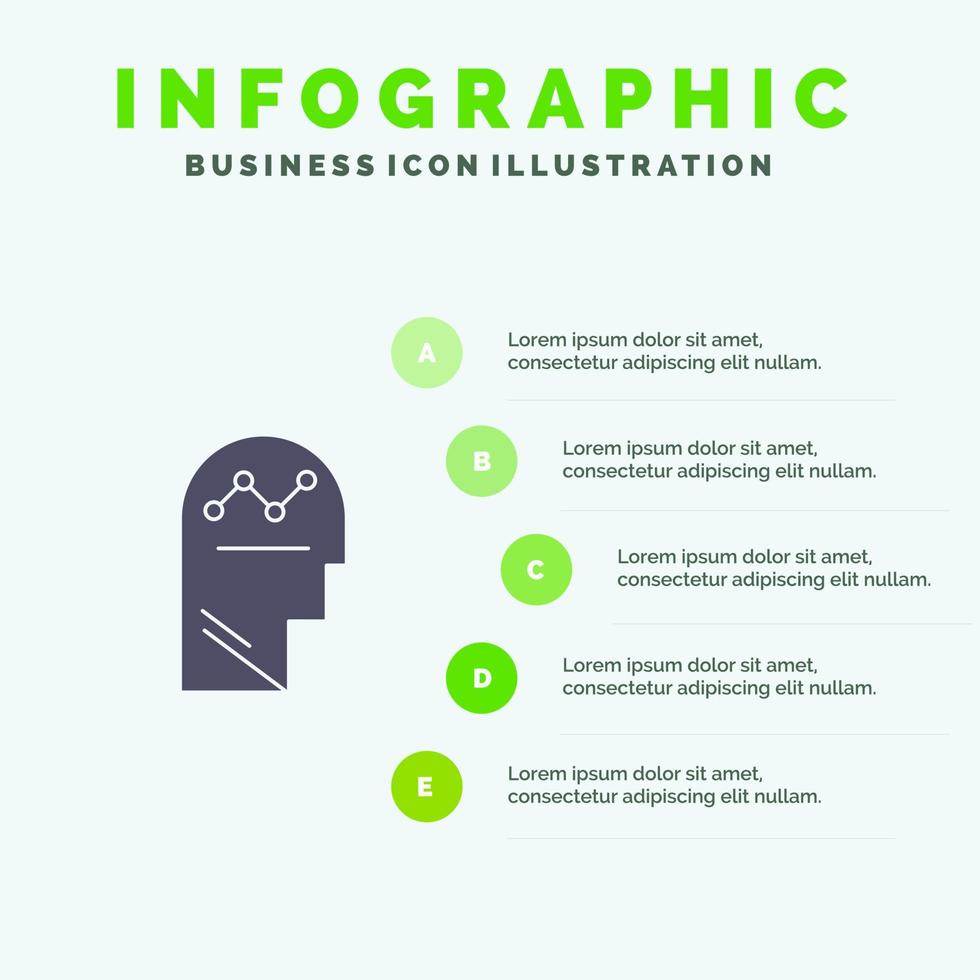 INFOGRAPHIC
BUSINESS ICON ILLUSTRATION

A
Lorem ipsum dolor sit amet, consectetur adipiscing elit nullam.

B
Lorem ipsum dolor sit amet, consectetur adipiscing elit nullam.

C
Lorem ipsum dolor sit amet, consectetur adipiscing elit nullam.

D
Lorem ipsum dolor sit amet, consectetur adipiscing elit nullam.

E
Lorem ipsum dolor sit amet, consectetur adipiscing elit nullam.