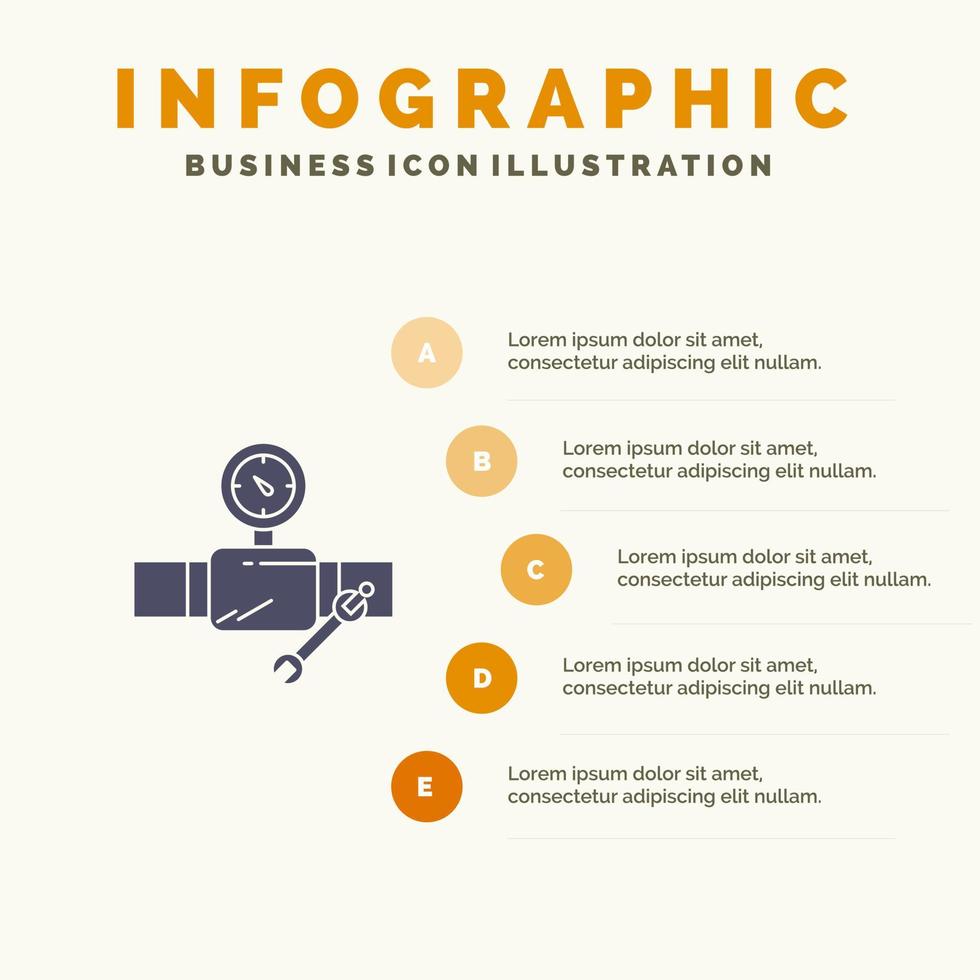 INFOGRAPHIC
BUSINESS ICON ILLUSTRATION

A
Lorem ipsum dolor sit amet, consectetur adipiscing elit nullam.

B
Lorem ipsum dolor sit amet, consectetur adipiscing elit nullam.

C
Lorem ipsum dolor sit amet, consectetur adipiscing elit nullam.

D
Lorem ipsum dolor sit amet, consectetur adipiscing elit nullam.

E
Lorem ipsum dolor sit amet, consectetur adipiscing elit nullam.