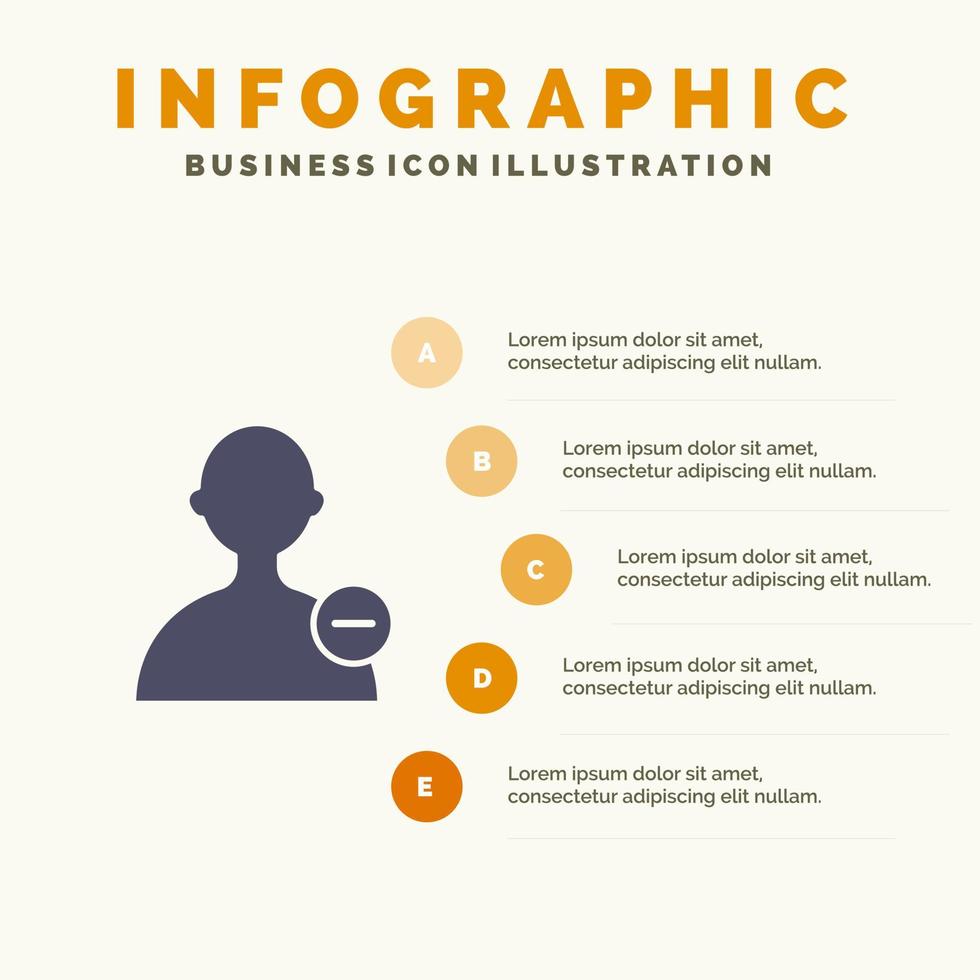 INFOGRAPHIC
BUSINESS ICON ILLUSTRATION

A
Lorem ipsum dolor sit amet, consectetur adipiscing elit nullam.

B
Lorem ipsum dolor sit amet, consectetur adipiscing elit nullam.

C
Lorem ipsum dolor sit amet, consectetur adipiscing elit nullam.

D
Lorem ipsum dolor sit amet, consectetur adipiscing elit nullam.

E
Lorem ipsum dolor sit amet, consectetur adipiscing elit nullam.