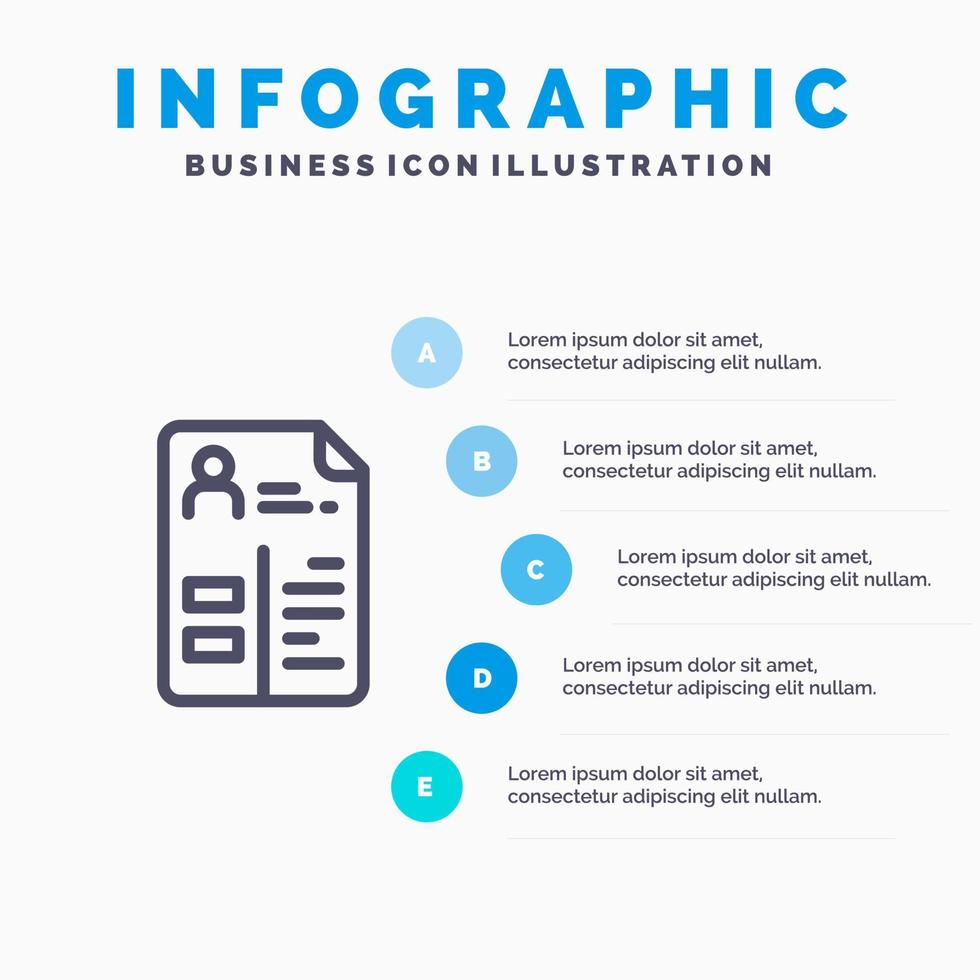 INFOGRAPHIC
BUSINESS ICON ILLUSTRATION

A
Lorem ipsum dolor sit amet, consectetur adipiscing elit nullam.

B
Lorem ipsum dolor sit amet, consectetur adipiscing elit nullam.

C
Lorem ipsum dolor sit amet, consectetur adipiscing elit nullam.

D
Lorem ipsum dolor sit amet, consectetur adipiscing elit nullam.

E
Lorem ipsum dolor sit amet, consectetur adipiscing elit nullam.