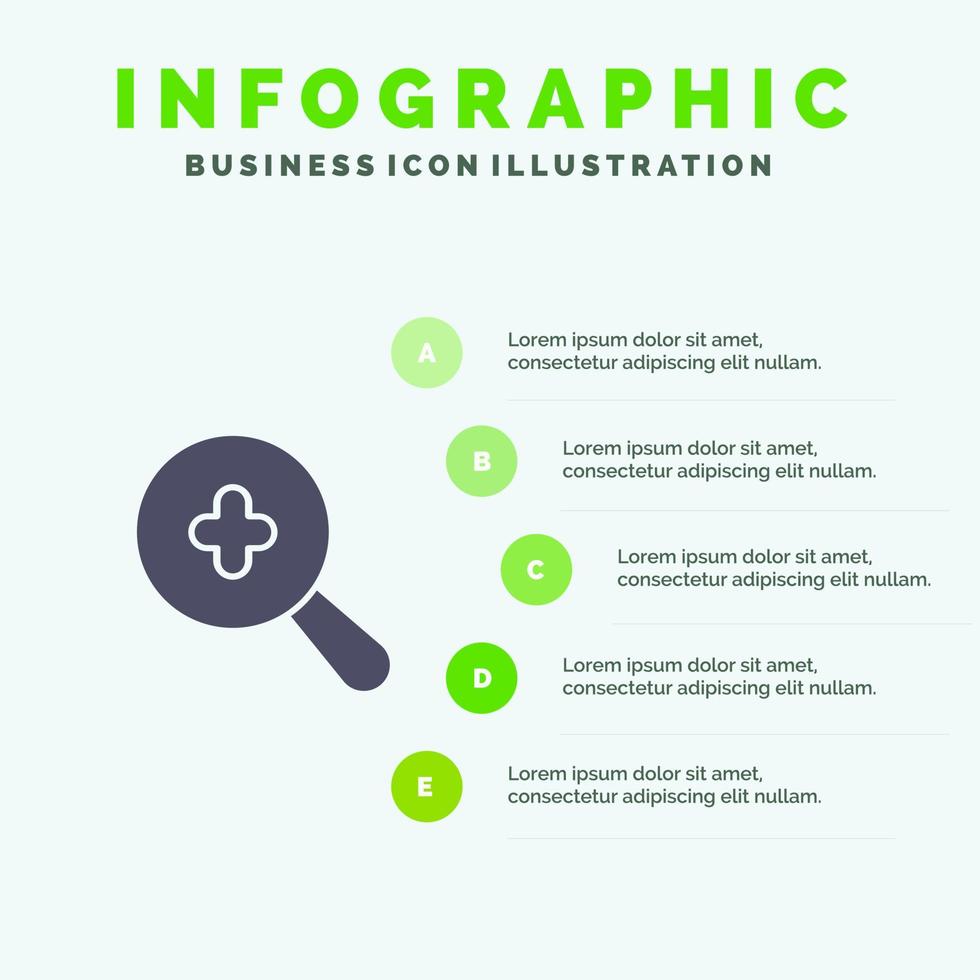 INFOGRAPHIC

BUSINESS ICON ILLUSTRATION

A

Lorem ipsum dolor sit amet, consectetur adipiscing elit nullam.

B

Lorem ipsum dolor sit amet, consectetur adipiscing elit nullam.

C

Lorem ipsum dolor sit amet, consectetur adipiscing elit nullam.

D

Lorem ipsum dolor sit amet, consectetur adipiscing elit nullam.

E

Lorem ipsum dolor sit amet, consectetur adipiscing elit nullam.