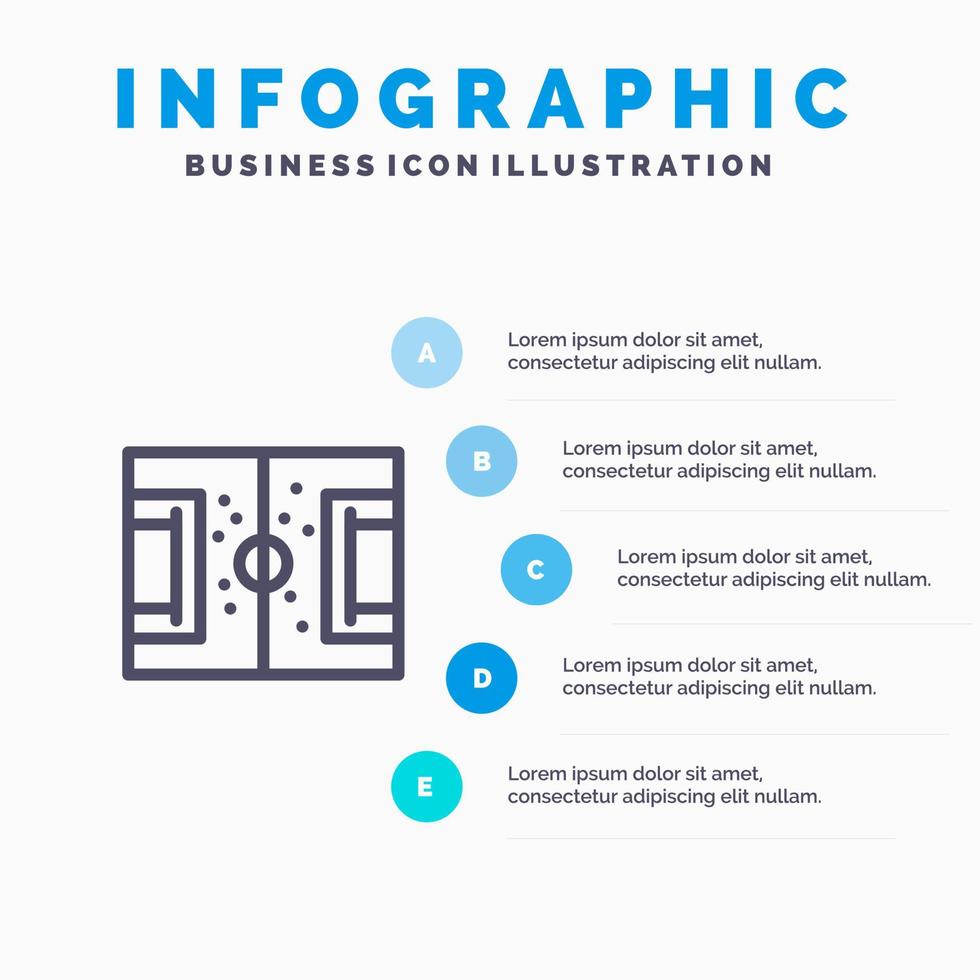 INFOGRAPHIC
BUSINESS ICON ILLUSTRATION

A
Lorem ipsum dolor sit amet, consectetur adipiscing elit nullam.

B
Lorem ipsum dolor sit amet, consectetur adipiscing elit nullam.

C
Lorem ipsum dolor sit amet, consectetur adipiscing elit nullam.

D
Lorem ipsum dolor sit amet, consectetur adipiscing elit nullam.

E
Lorem ipsum dolor sit amet, consectetur adipiscing elit nullam.