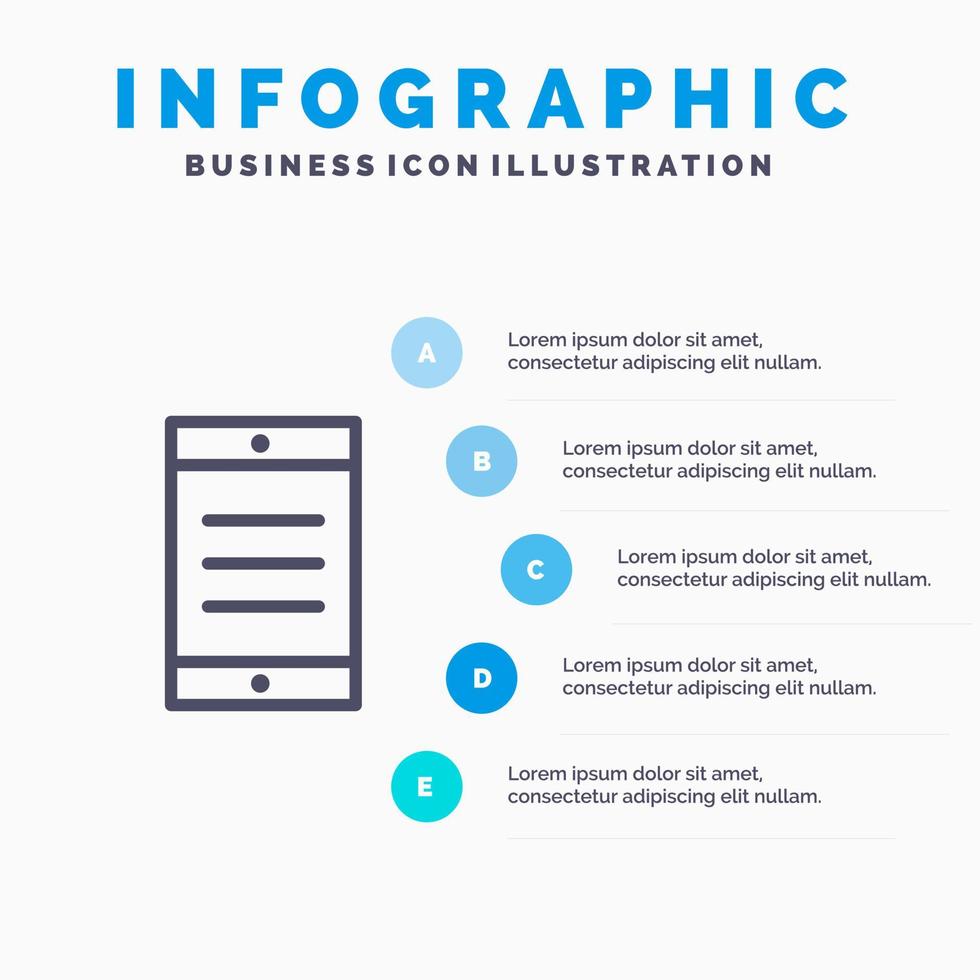 INFOGRAPHIC
BUSINESS ICON ILLUSTRATION

A
Lorem ipsum dolor sit amet, consectetur adipiscing elit nullam.

B
Lorem ipsum dolor sit amet, consectetur adipiscing elit nullam.

C
Lorem ipsum dolor sit amet, consectetur adipiscing elit nullam.

D
Lorem ipsum dolor sit amet, consectetur adipiscing elit nullam.

E
Lorem ipsum dolor sit amet, consectetur adipiscing elit nullam.