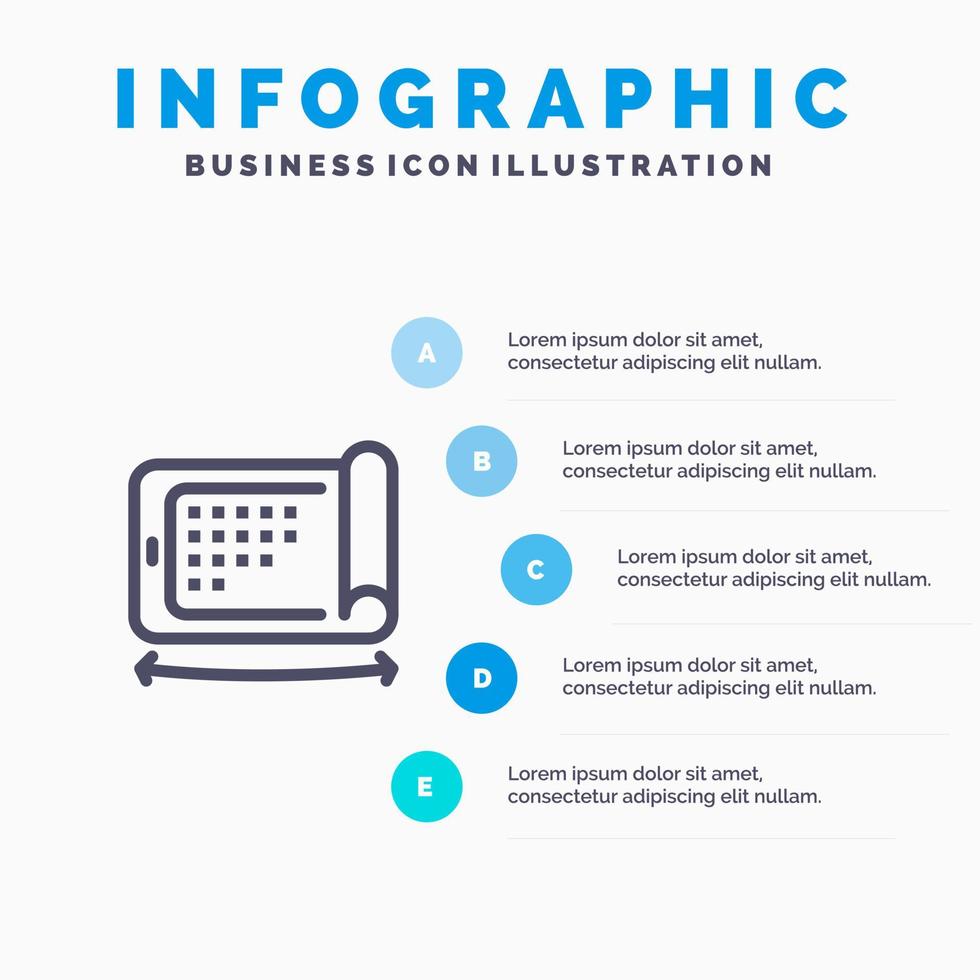 INFOGRAPHIC

BUSINESS ICON ILLUSTRATION

A

Lorem ipsum dolor sit amet, consectetur adipiscing elit nullam.

B

Lorem ipsum dolor sit amet, consectetur adipiscing elit nullam.

C

Lorem ipsum dolor sit amet, consectetur adipiscing elit nullam.

D

Lorem ipsum dolor sit amet, consectetur adipiscing elit nullam.

E

Lorem ipsum dolor sit amet, consectetur adipiscing elit nullam.