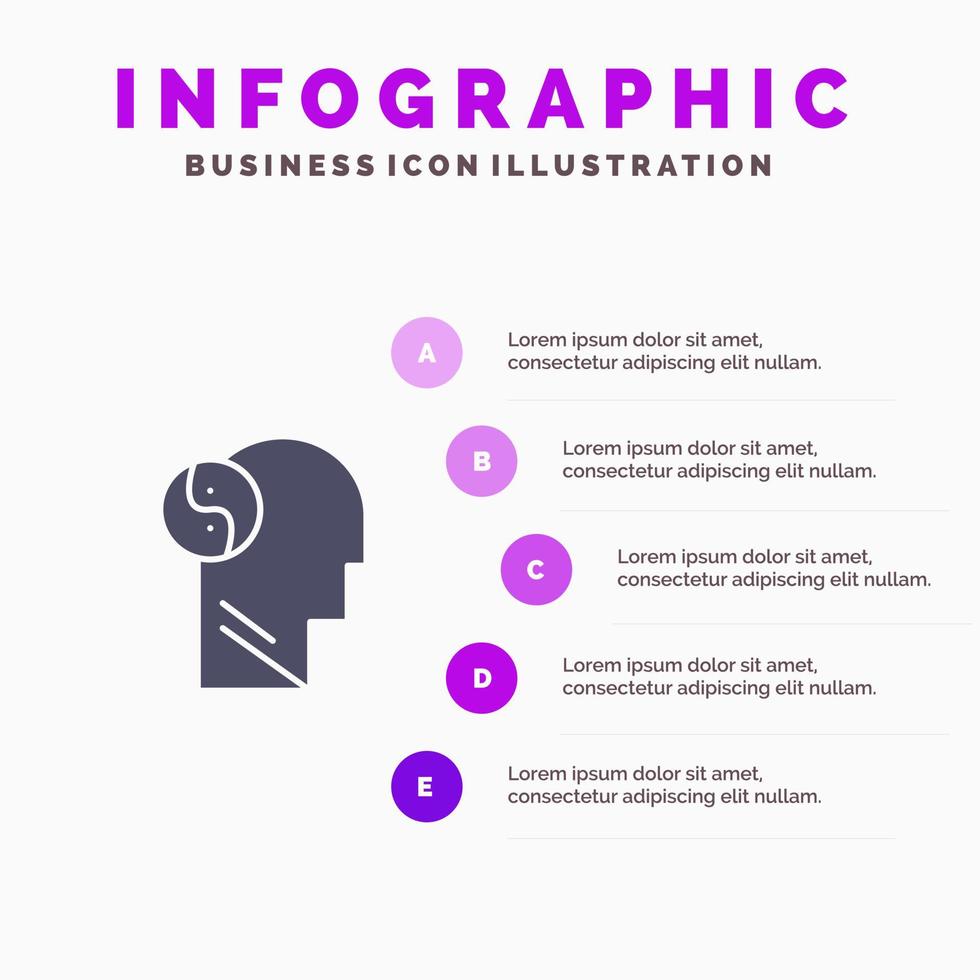 INFOGRAPHIC
BUSINESS ICON ILLUSTRATION

A
Lorem ipsum dolor sit amet, consectetur adipiscing elit nullam.

B
Lorem ipsum dolor sit amet, consectetur adipiscing elit nullam.

C
Lorem ipsum dolor sit amet, consectetur adipiscing elit nullam.

D
Lorem ipsum dolor sit amet, consectetur adipiscing elit nullam.

E
Lorem ipsum dolor sit amet, consectetur adipiscing elit nullam.