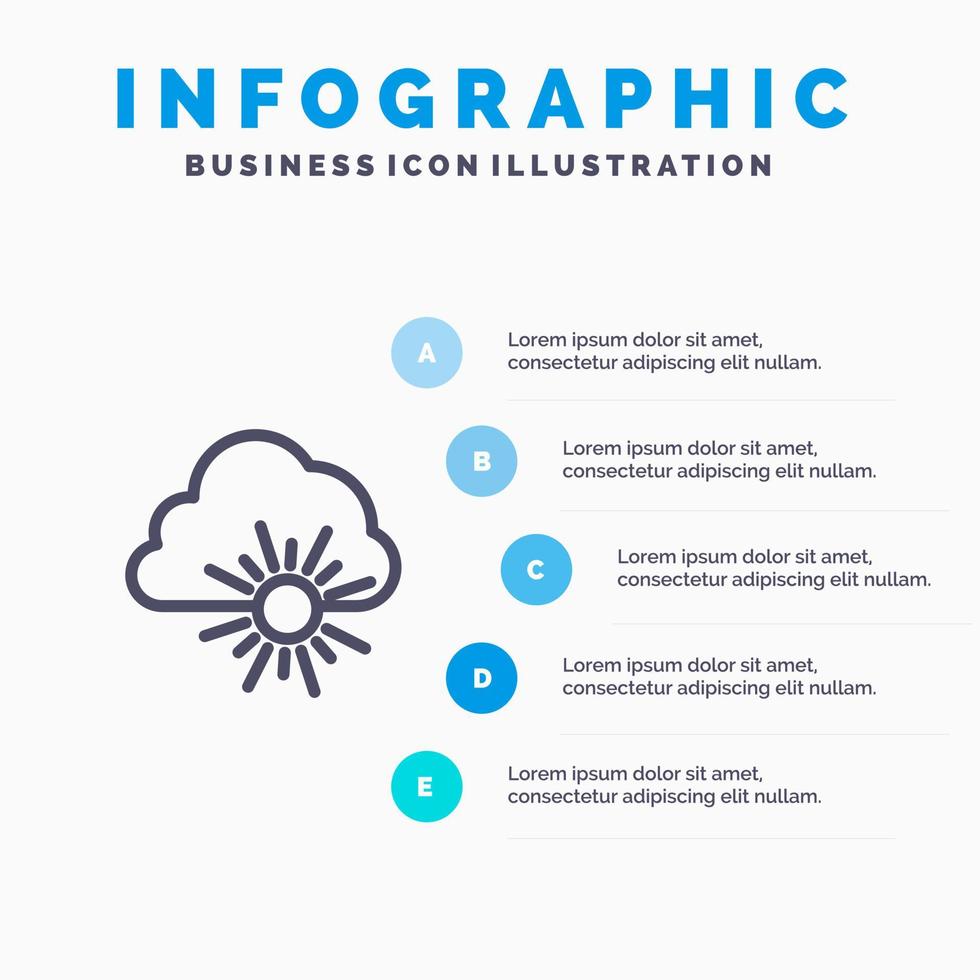 INFOGRAPHIC
BUSINESS ICON ILLUSTRATION

A
Lorem ipsum dolor sit amet, consectetur adipiscing elit nullam.

B
Lorem ipsum dolor sit amet, consectetur adipiscing elit nullam.

C
Lorem ipsum dolor sit amet, consectetur adipiscing elit nullam.

D
Lorem ipsum dolor sit amet, consectetur adipiscing elit nullam.

E
Lorem ipsum dolor sit amet, consectetur adipiscing elit nullam.