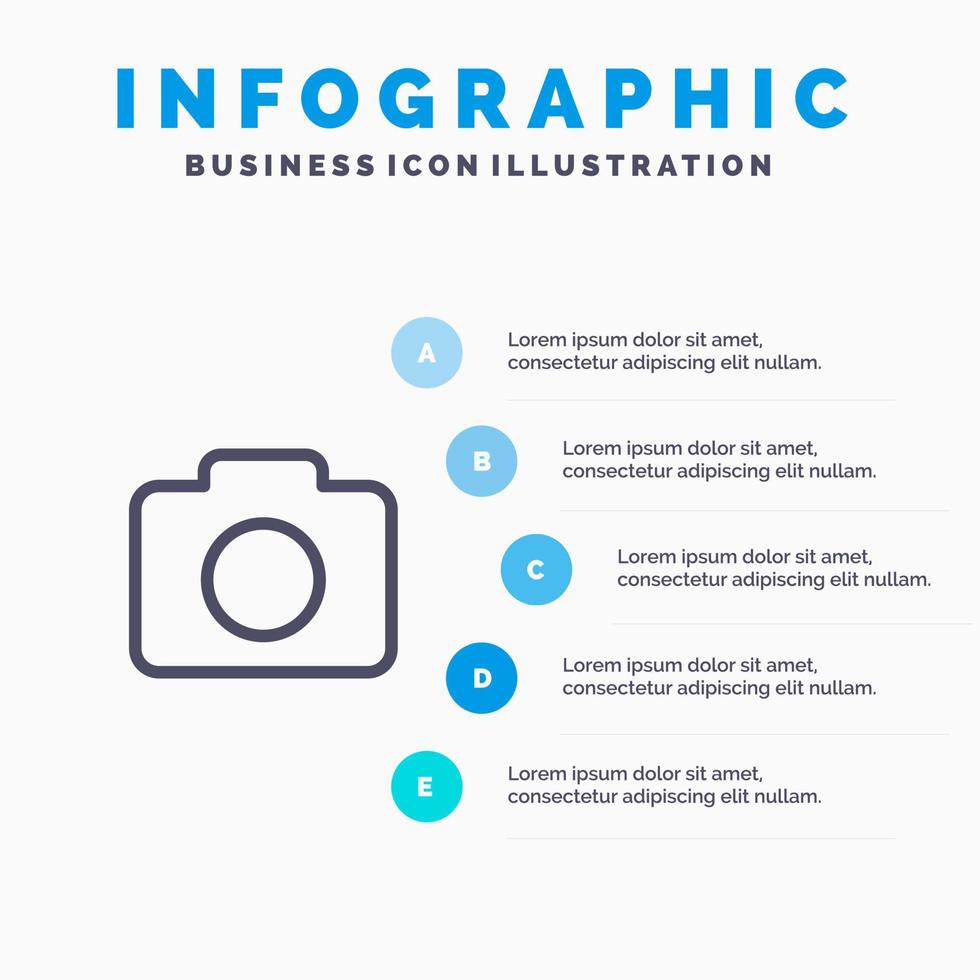 INFOGRAPHIC
BUSINESS ICON ILLUSTRATION

A
Lorem ipsum dolor sit amet, consectetur adipiscing elit nullam.

B
Lorem ipsum dolor sit amet, consectetur adipiscing elit nullam.

C
Lorem ipsum dolor sit amet, consectetur adipiscing elit nullam.

D
Lorem ipsum dolor sit amet, consectetur adipiscing elit nullam.

E
Lorem ipsum dolor sit amet, consectetur adipiscing elit nullam.