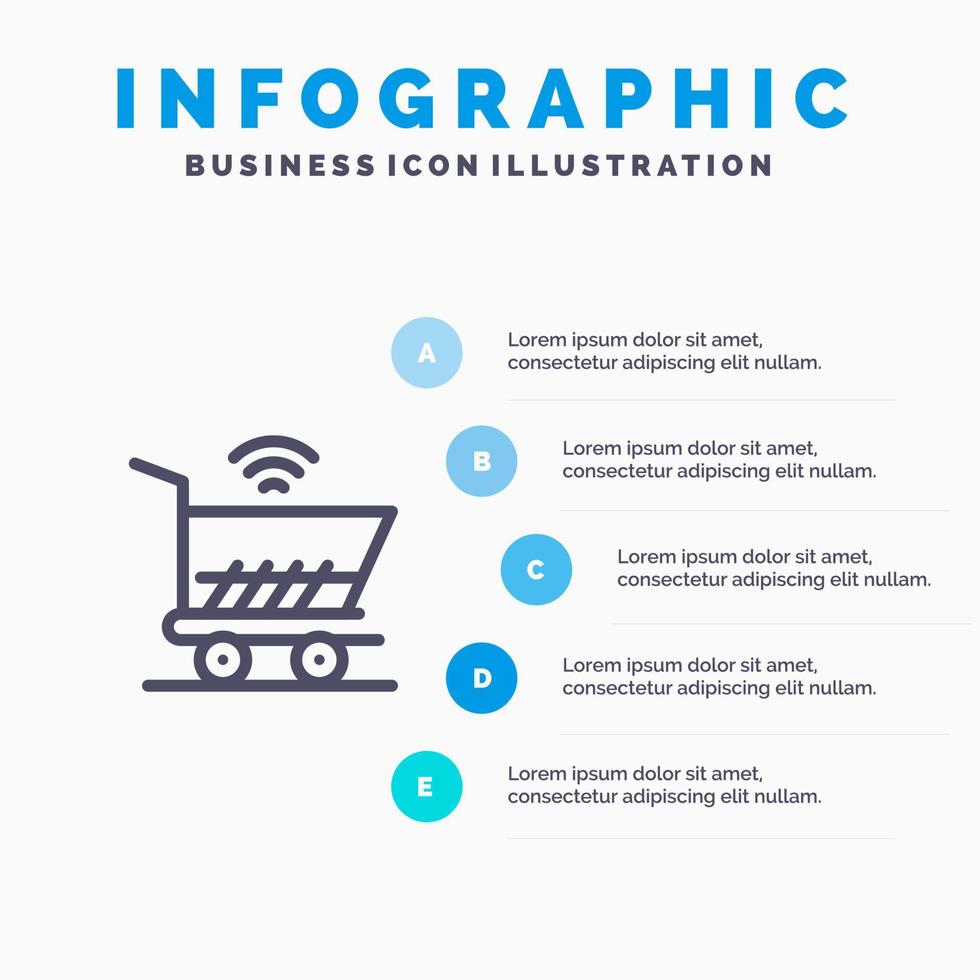 INFOGRAPHIC
BUSINESS ICON ILLUSTRATION

A
Lorem ipsum dolor sit amet, consectetur adipiscing elit nullam.

B
Lorem ipsum dolor sit amet, consectetur adipiscing elit nullam.

C
Lorem ipsum dolor sit amet, consectetur adipiscing elit nullam.

D
Lorem ipsum dolor sit amet, consectetur adipiscing elit nullam.

E
Lorem ipsum dolor sit amet, consectetur adipiscing elit nullam.