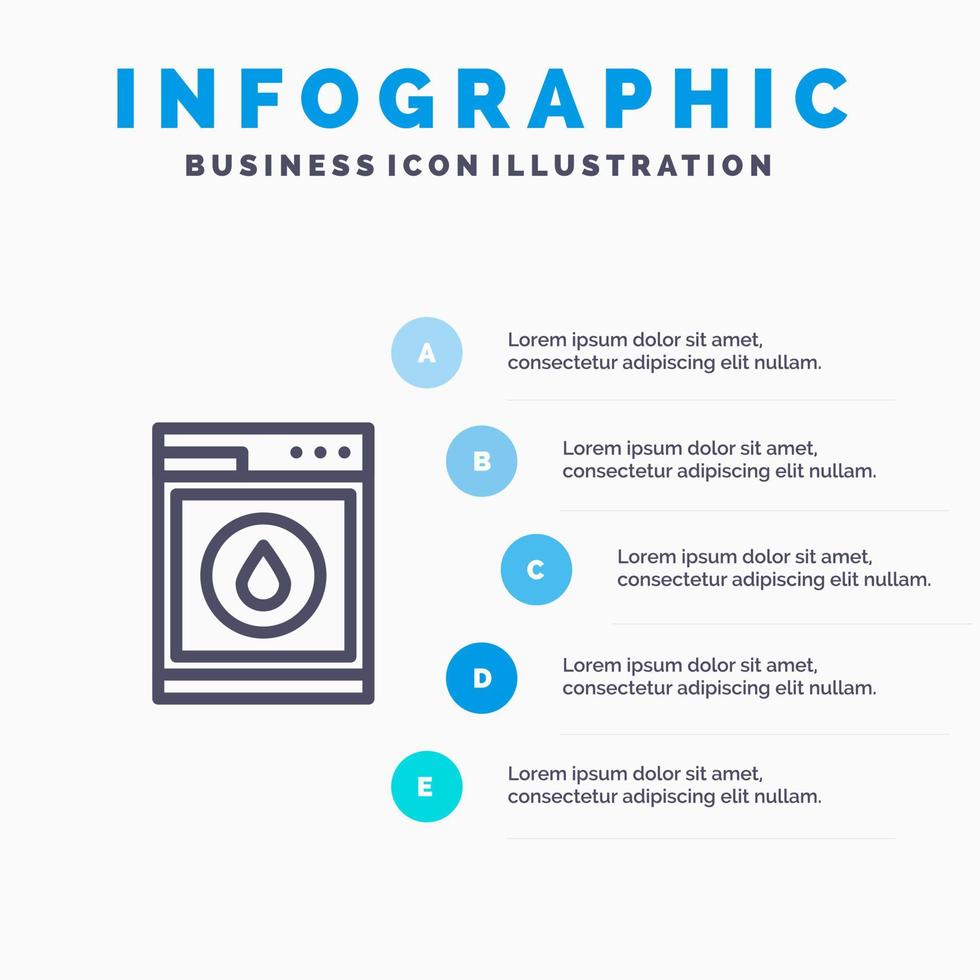 INFOGRAPHIC
BUSINESS ICON ILLUSTRATION

A
Lorem ipsum dolor sit amet, consectetur adipiscing elit nullam.

B
Lorem ipsum dolor sit amet, consectetur adipiscing elit nullam.

C
Lorem ipsum dolor sit amet, consectetur adipiscing elit nullam.

D
Lorem ipsum dolor sit amet, consectetur adipiscing elit nullam.

E
Lorem ipsum dolor sit amet, consectetur adipiscing elit nullam.