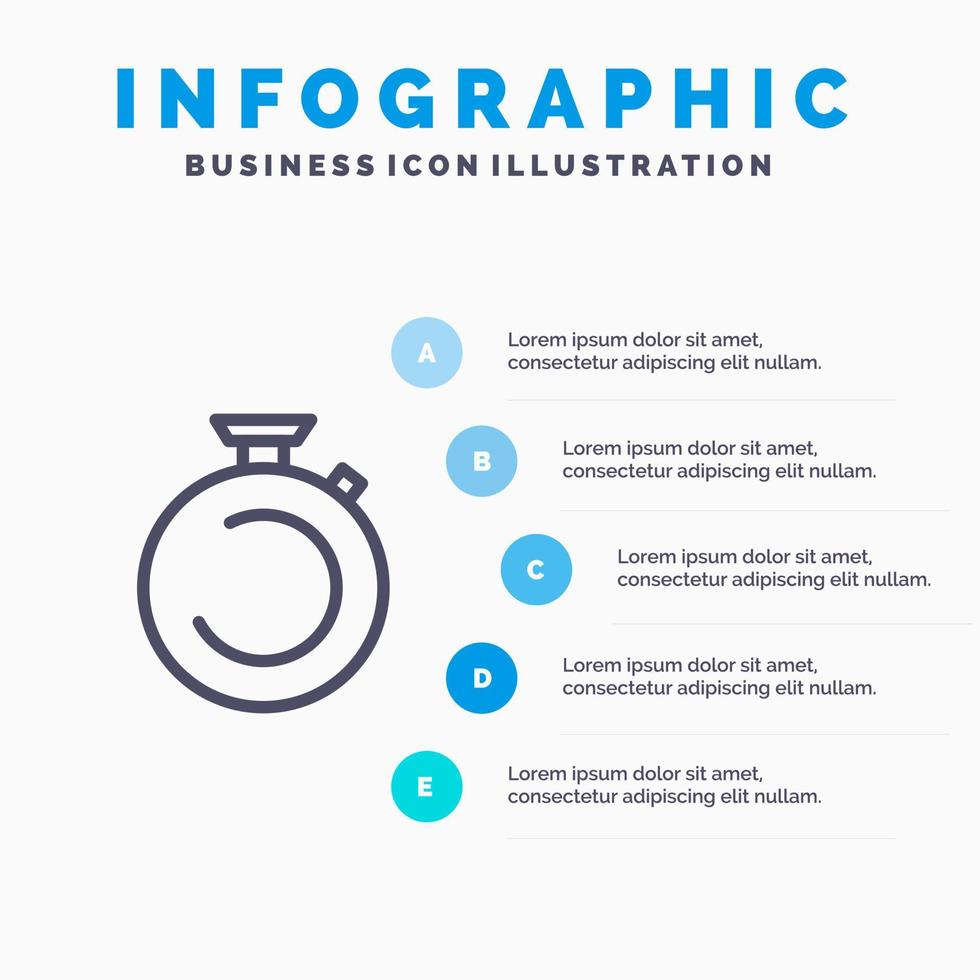 INFOGRAPHIC
BUSINESS ICON ILLUSTRATION

A
Lorem ipsum dolor sit amet, consectetur adipiscing elit nullam.

B
Lorem ipsum dolor sit amet, consectetur adipiscing elit nullam.

C
Lorem ipsum dolor sit amet, consectetur adipiscing elit nullam.

D
Lorem ipsum dolor sit amet, consectetur adipiscing elit nullam.

E
Lorem ipsum dolor sit amet, consectetur adipiscing elit nullam.