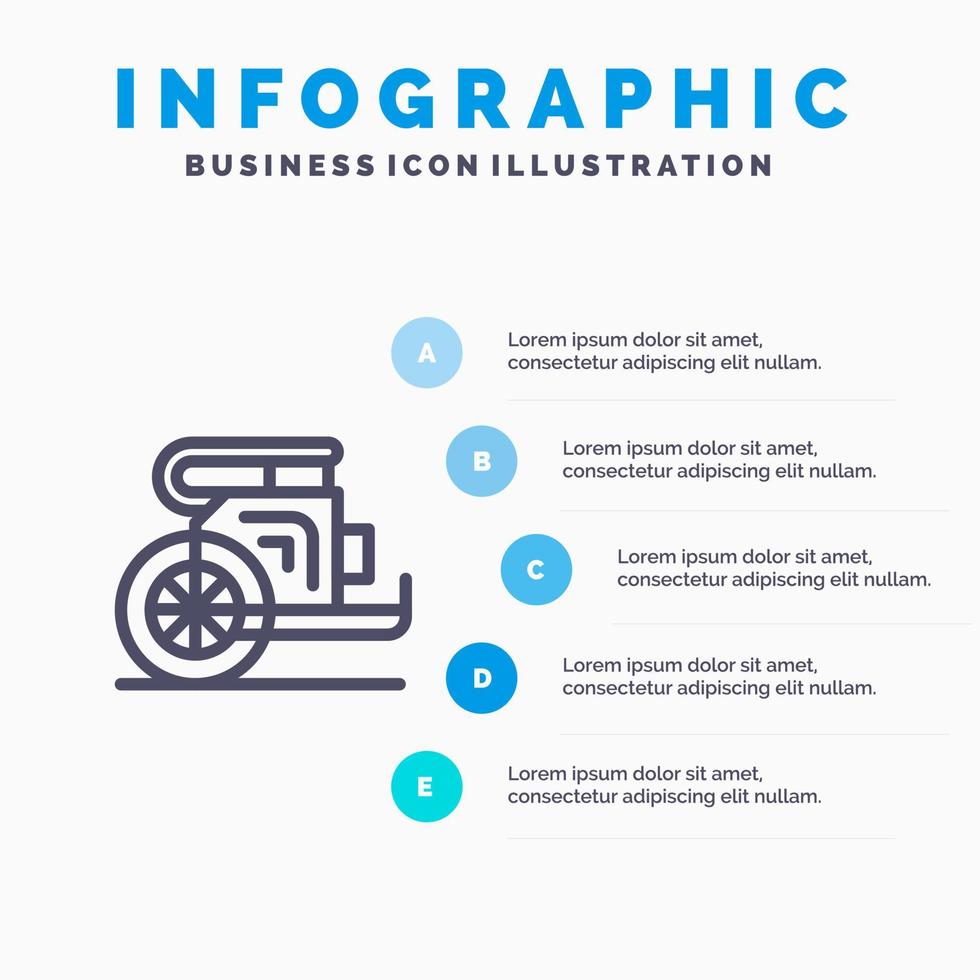 INFOGRAPHIC
BUSINESS ICON ILLUSTRATION

A
Lorem ipsum dolor sit amet, consectetur adipiscing elit nullam.

B
Lorem ipsum dolor sit amet, consectetur adipiscing elit nullam.

C
Lorem ipsum dolor sit amet, consectetur adipiscing elit nullam.

D
Lorem ipsum dolor sit amet, consectetur adipiscing elit nullam.

E
Lorem ipsum dolor sit amet, consectetur adipiscing elit nullam.