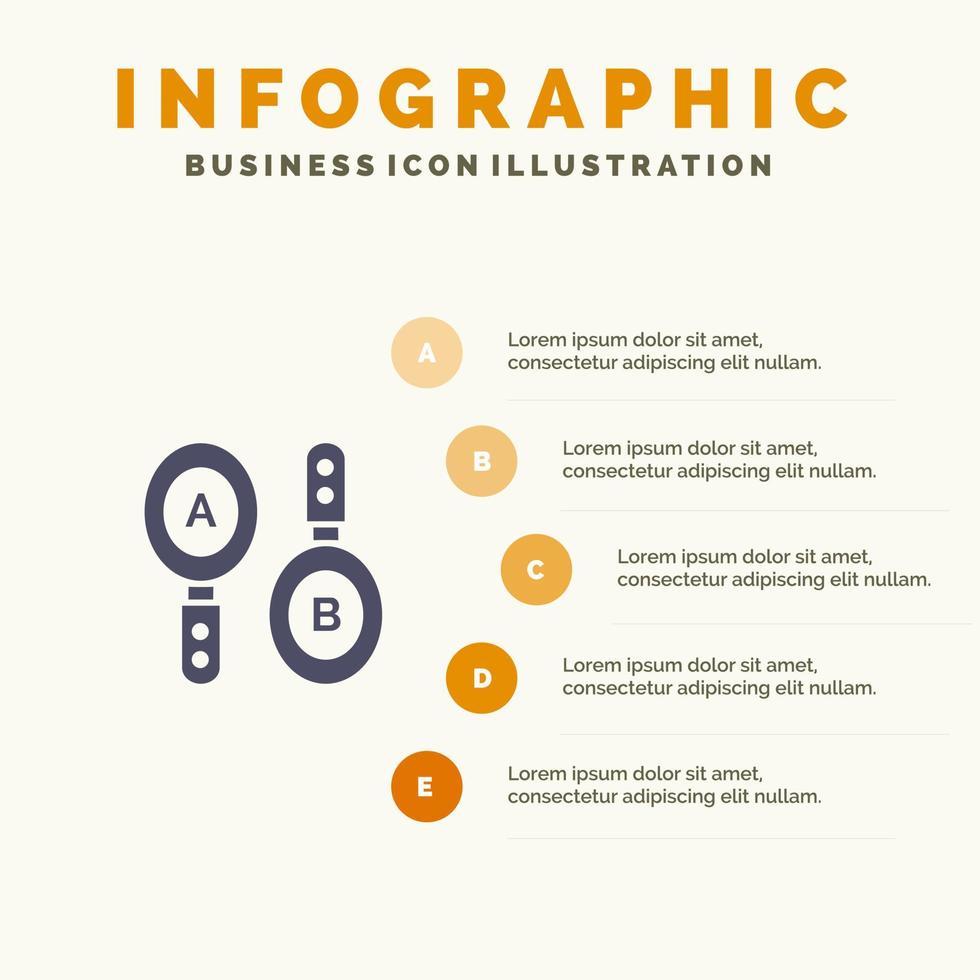 INFOGRAPHIC
BUSINESS ICON ILLUSTRATION

A
B

A
Lorem ipsum dolor sit amet, consectetur adipiscing elit nullam.

B
Lorem ipsum dolor sit amet, consectetur adipiscing elit nullam.

C
Lorem ipsum dolor sit amet, consectetur adipiscing elit nullam.

D
Lorem ipsum dolor sit amet, consectetur adipiscing elit nullam.

E
Lorem ipsum dolor sit amet, consectetur adipiscing elit nullam.