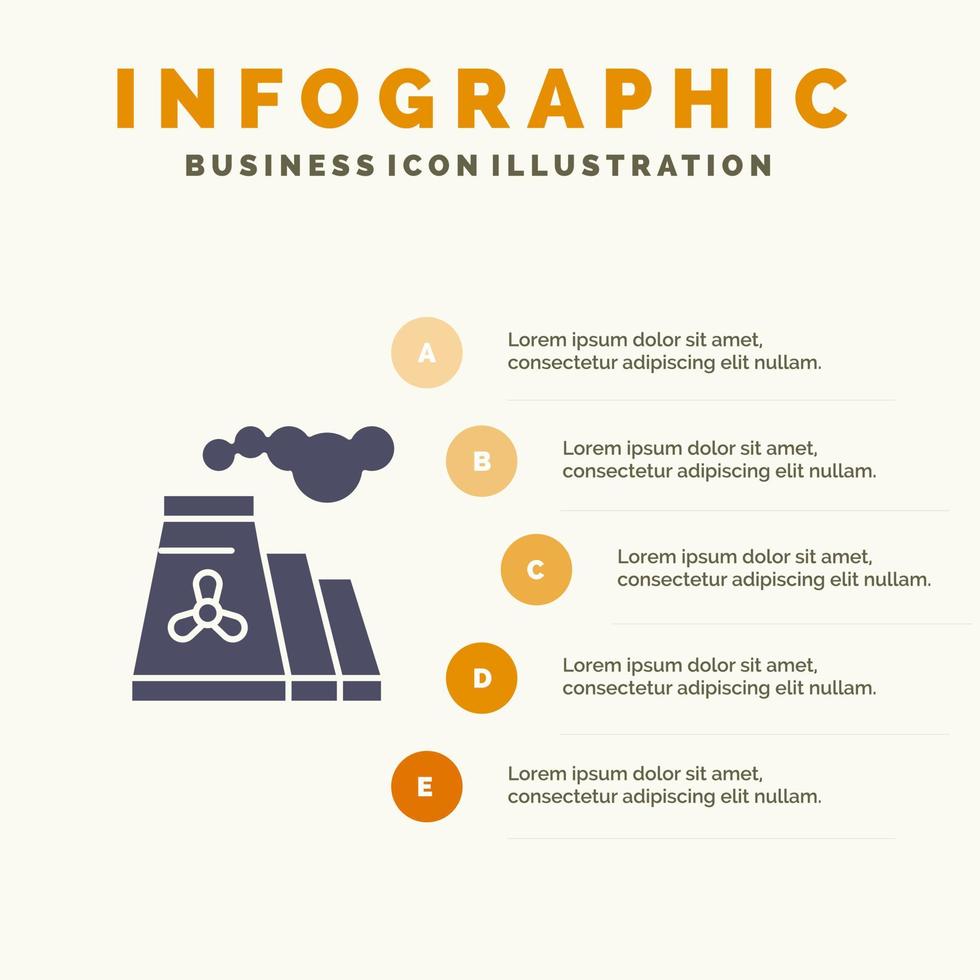 INFOGRAPHIC
BUSINESS ICON ILLUSTRATION

A
Lorem ipsum dolor sit amet, consectetur adipiscing elit nullam.

B
Lorem ipsum dolor sit amet, consectetur adipiscing elit nullam.

C
Lorem ipsum dolor sit amet, consectetur adipiscing elit nullam.

D
Lorem ipsum dolor sit amet, consectetur adipiscing elit nullam.

E
Lorem ipsum dolor sit amet, consectetur adipiscing elit nullam.