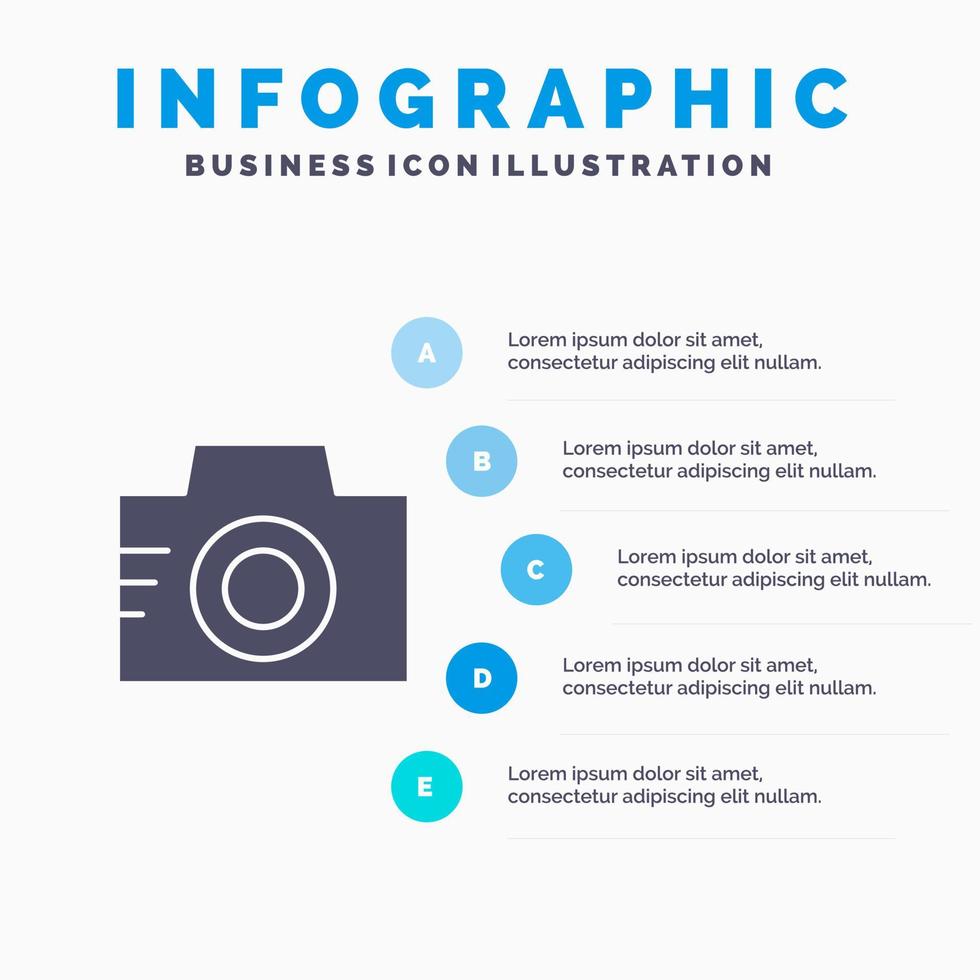 INFOGRAPHIC
BUSINESS ICON ILLUSTRATION

A
Lorem ipsum dolor sit amet, consectetur adipiscing elit nullam.

B
Lorem ipsum dolor sit amet, consectetur adipiscing elit nullam.

C
Lorem ipsum dolor sit amet, consectetur adipiscing elit nullam.

D
Lorem ipsum dolor sit amet, consectetur adipiscing elit nullam.

E
Lorem ipsum dolor sit amet, consectetur adipiscing elit nullam.