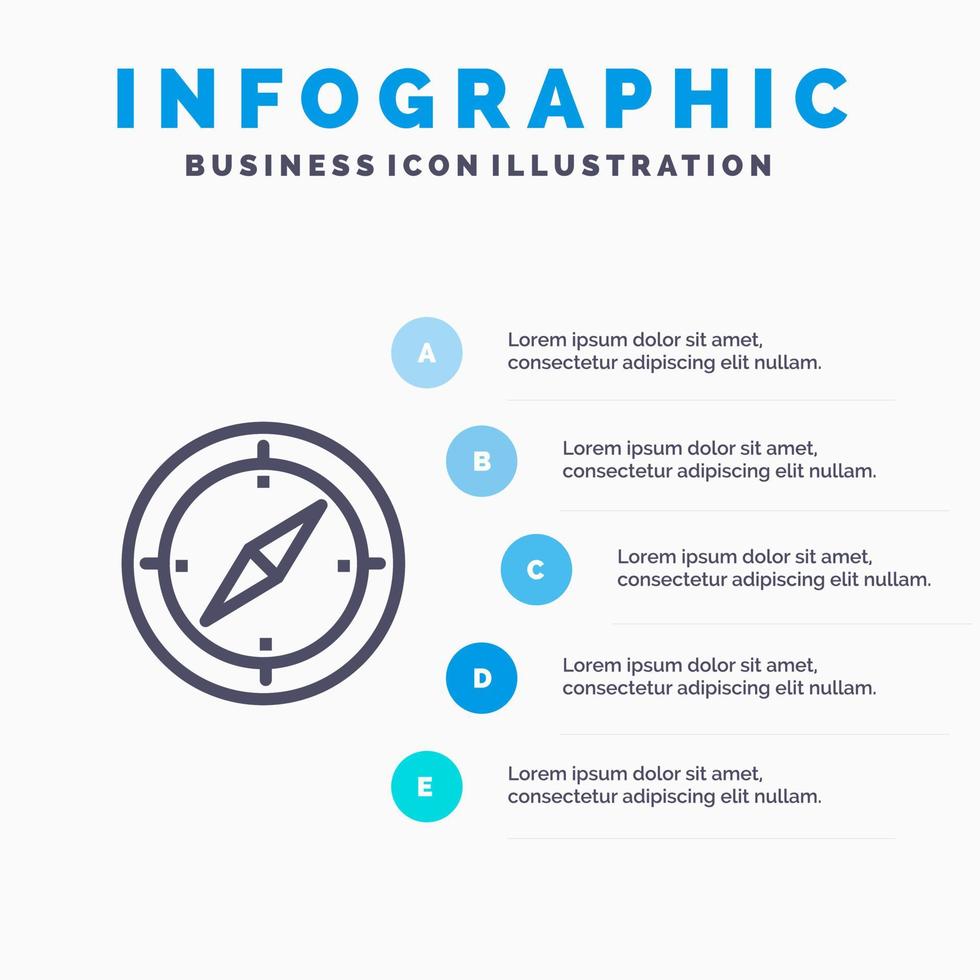 INFOGRAPHIC
BUSINESS ICON ILLUSTRATION

A
Lorem ipsum dolor sit amet, consectetur adipiscing elit nullam.

B
Lorem ipsum dolor sit amet, consectetur adipiscing elit nullam.

C
Lorem ipsum dolor sit amet, consectetur adipiscing elit nullam.

D
Lorem ipsum dolor sit amet, consectetur adipiscing elit nullam.

E
Lorem ipsum dolor sit amet, consectetur adipiscing elit nullam.