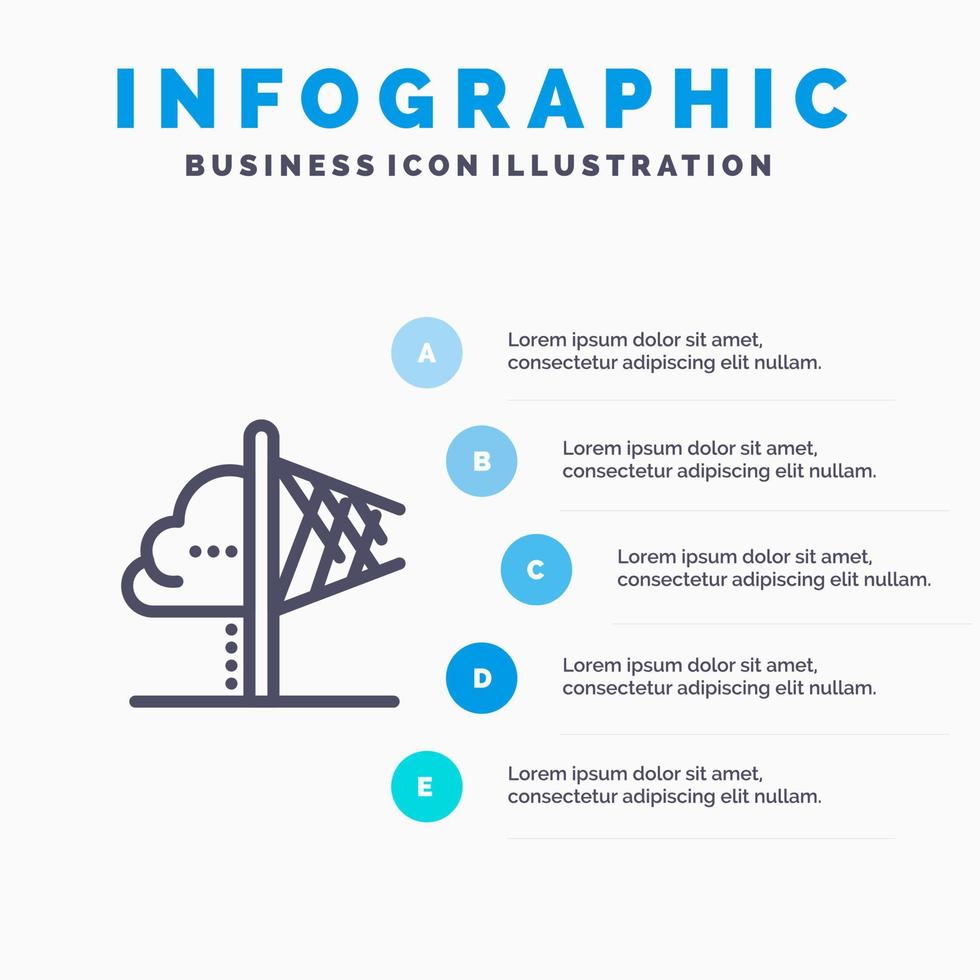 INFOGRAPHIC
BUSINESS ICON ILLUSTRATION

A
Lorem ipsum dolor sit amet, consectetur adipiscing elit nullam.

B
Lorem ipsum dolor sit amet, consectetur adipiscing elit nullam.

C
Lorem ipsum dolor sit amet, consectetur adipiscing elit nullam.

D
Lorem ipsum dolor sit amet, consectetur adipiscing elit nullam.

E
Lorem ipsum dolor sit amet, consectetur adipiscing elit nullam.