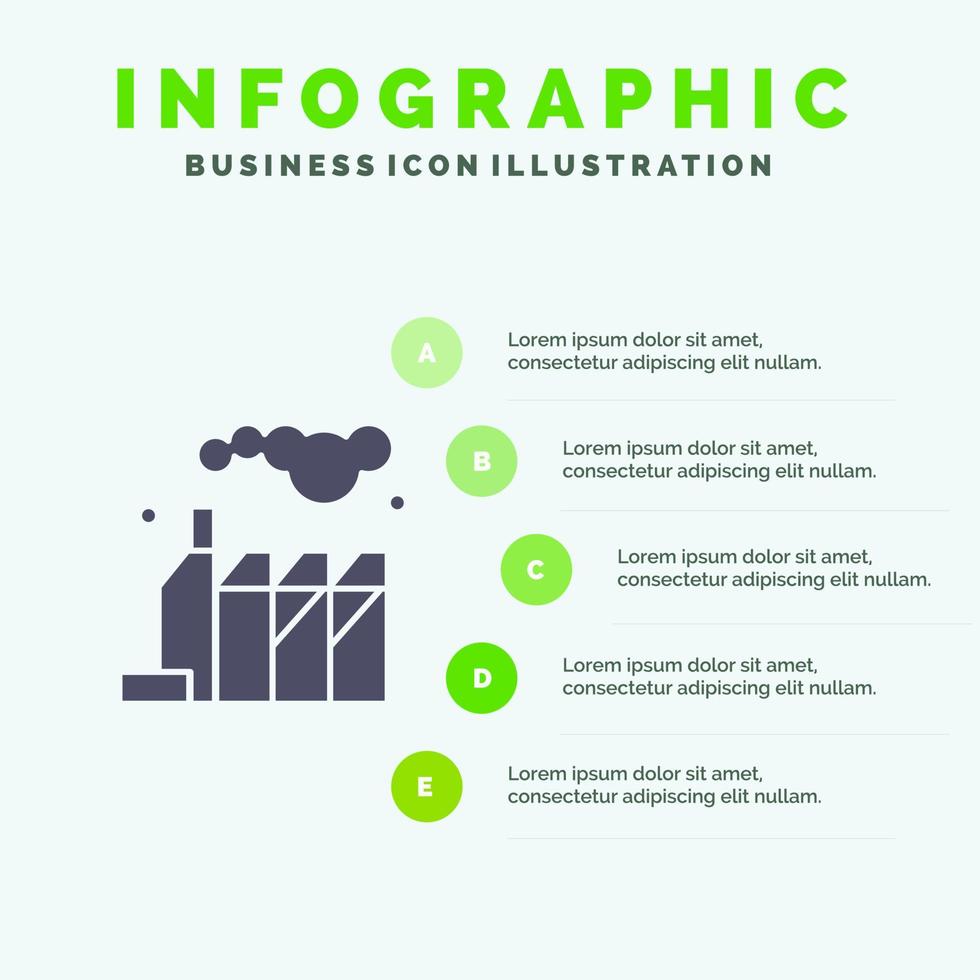 INFOGRAPHIC
BUSINESS ICON ILLUSTRATION

A
Lorem ipsum dolor sit amet, consectetur adipiscing elit nullam.

B
Lorem ipsum dolor sit amet, consectetur adipiscing elit nullam.

C
Lorem ipsum dolor sit amet, consectetur adipiscing elit nullam.

D
Lorem ipsum dolor sit amet, consectetur adipiscing elit nullam.

E
Lorem ipsum dolor sit amet, consectetur adipiscing elit nullam.