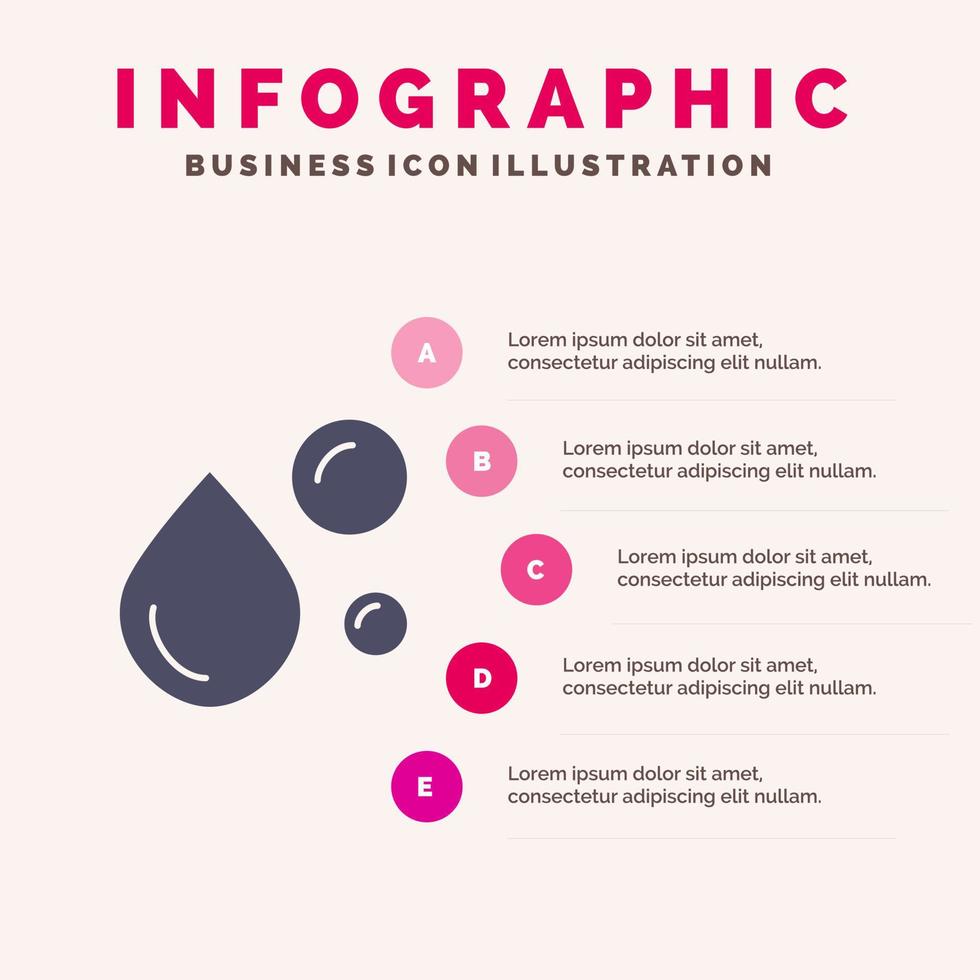 INFOGRAPHIC
BUSINESS ICON ILLUSTRATION

A
Lorem ipsum dolor sit amet, consectetur adipiscing elit nullam.

B
Lorem ipsum dolor sit amet, consectetur adipiscing elit nullam.

C
Lorem ipsum dolor sit amet, consectetur adipiscing elit nullam.

D
Lorem ipsum dolor sit amet, consectetur adipiscing elit nullam.

E
Lorem ipsum dolor sit amet, consectetur adipiscing elit nullam.