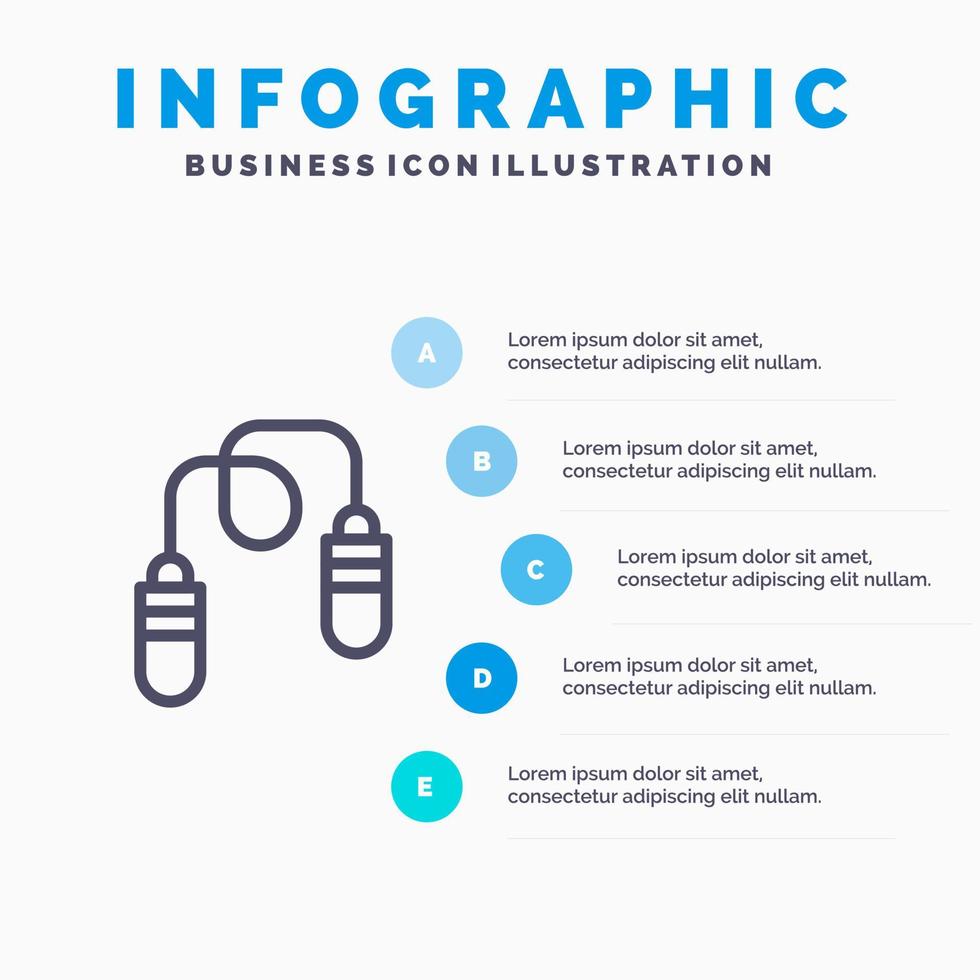 INFOGRAPHIC
BUSINESS ICON ILLUSTRATION

A
Lorem ipsum dolor sit amet, consectetur adipiscing elit nullam.

B
Lorem ipsum dolor sit amet, consectetur adipiscing elit nullam.

C
Lorem ipsum dolor sit amet, consectetur adipiscing elit nullam.

D
Lorem ipsum dolor sit amet, consectetur adipiscing elit nullam.

E
Lorem ipsum dolor sit amet, consectetur adipiscing elit nullam.