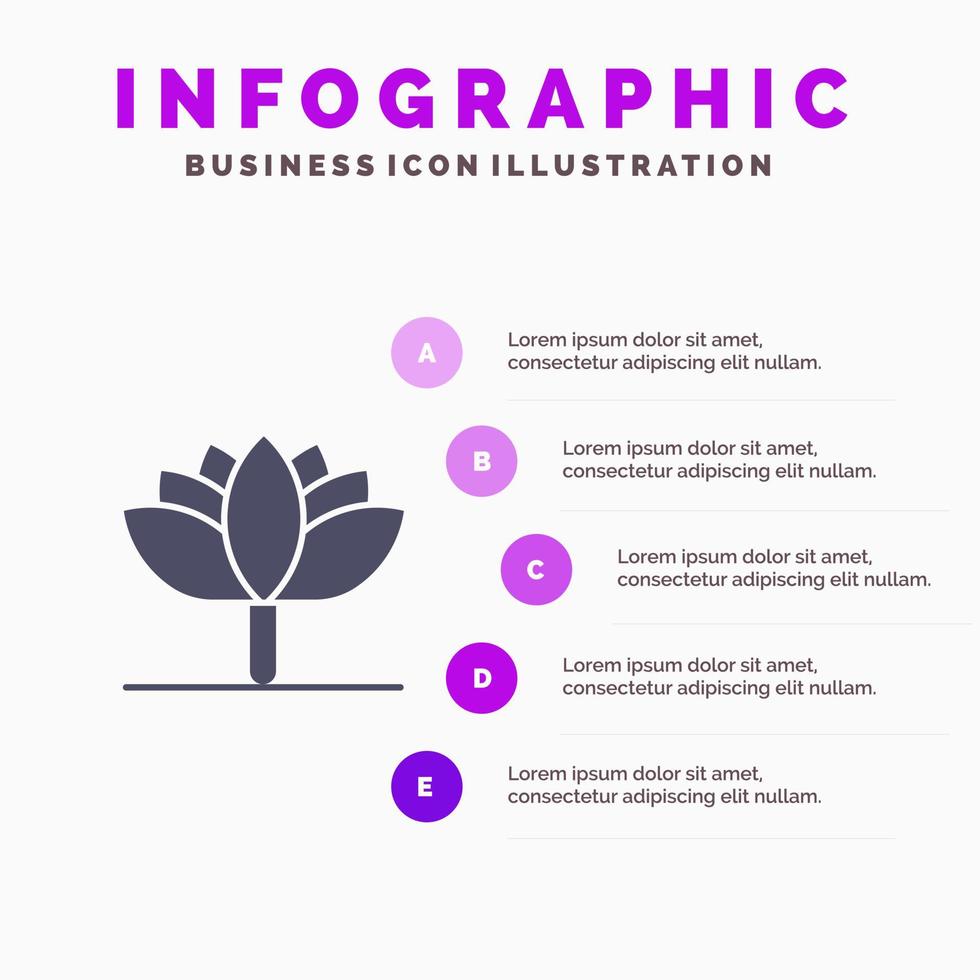 INFOGRAPHIC

BUSINESS ICON ILLUSTRATION

A

Lorem ipsum dolor sit amet, consectetur adipiscing elit nullam.

B

Lorem ipsum dolor sit amet, consectetur adipiscing elit nullam.

C

Lorem ipsum dolor sit amet, consectetur adipiscing elit nullam.

D

Lorem ipsum dolor sit amet, consectetur adipiscing elit nullam.

E

Lorem ipsum dolor sit amet, consectetur adipiscing elit nullam.