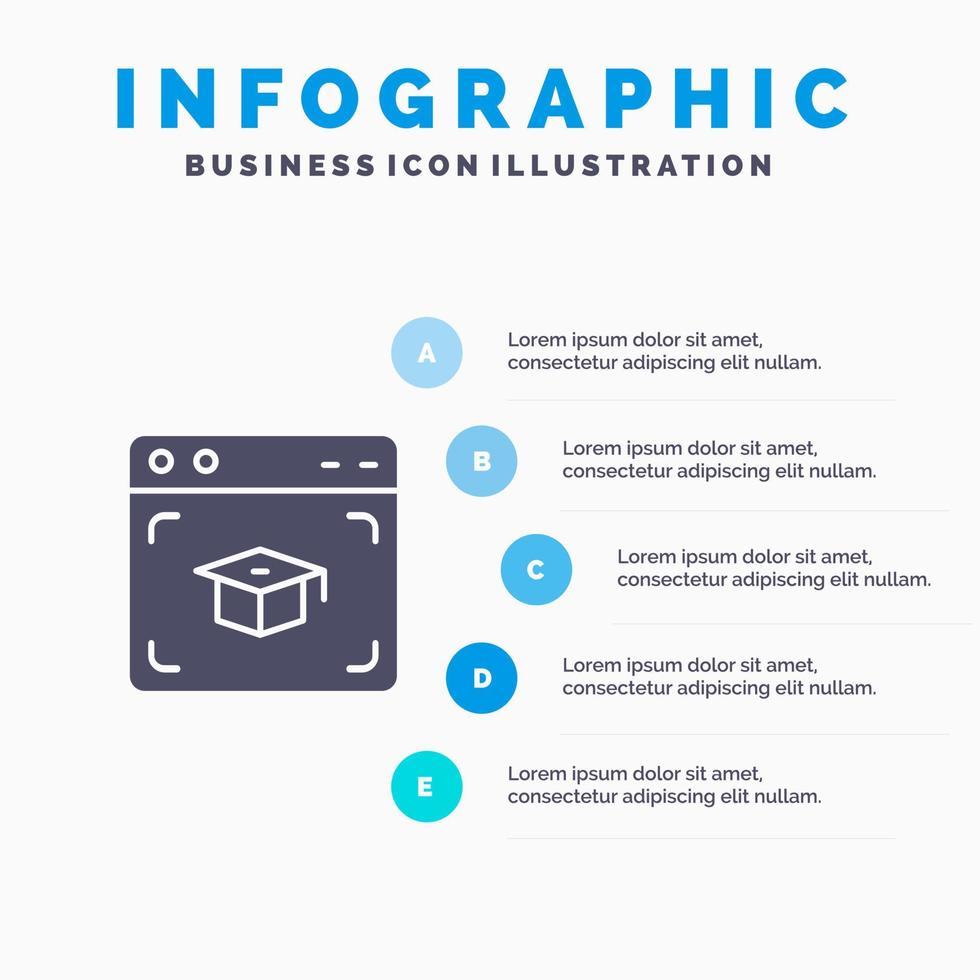 INFOGRAPHIC
BUSINESS ICON ILLUSTRATION

A
Lorem ipsum dolor sit amet, consectetur adipiscing elit nullam.

B
Lorem ipsum dolor sit amet, consectetur adipiscing elit nullam.

C
Lorem ipsum dolor sit amet, consectetur adipiscing elit nullam.

D
Lorem ipsum dolor sit amet, consectetur adipiscing elit nullam.

E
Lorem ipsum dolor sit amet, consectetur adipiscing elit nullam.