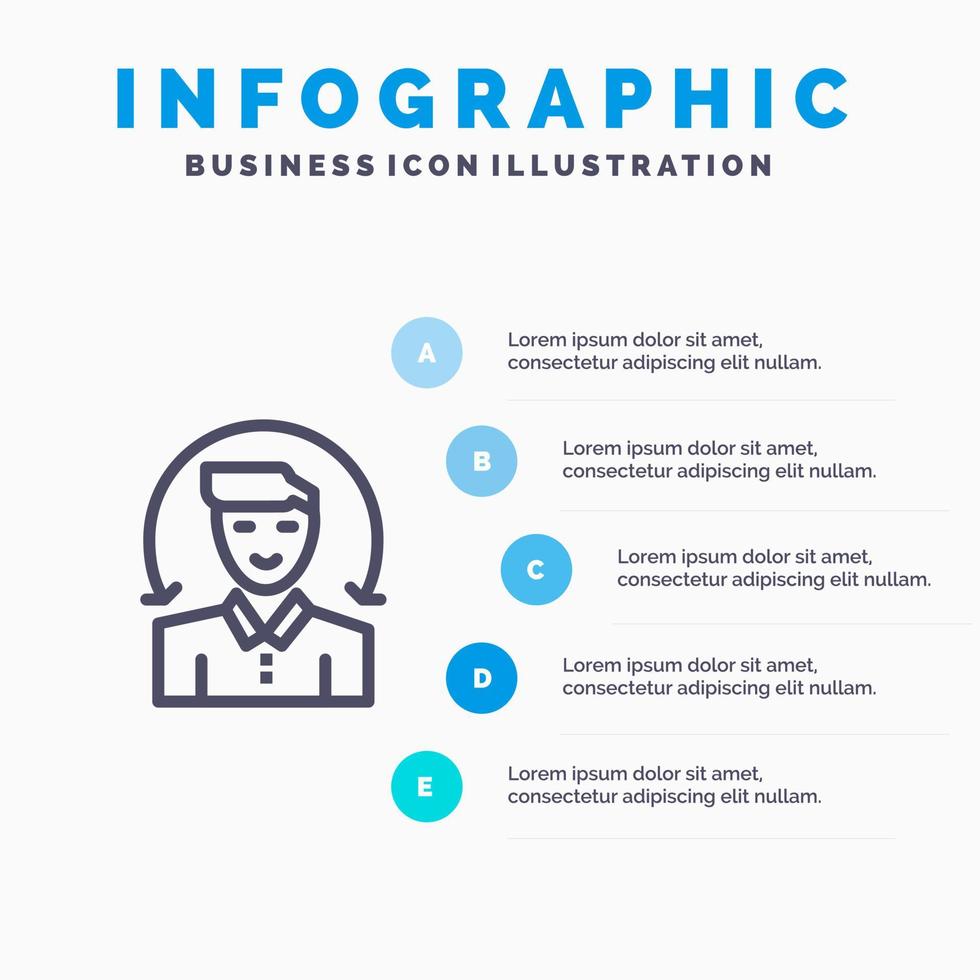 INFOGRAPHIC
BUSINESS ICON ILLUSTRATION

A
Lorem ipsum dolor sit amet, consectetur adipiscing elit nullam.

B
Lorem ipsum dolor sit amet, consectetur adipiscing elit nullam.

C
Lorem ipsum dolor sit amet, consectetur adipiscing elit nullam.

D
Lorem ipsum dolor sit amet, consectetur adipiscing elit nullam.

E
Lorem ipsum dolor sit amet, consectetur adipiscing elit nullam.