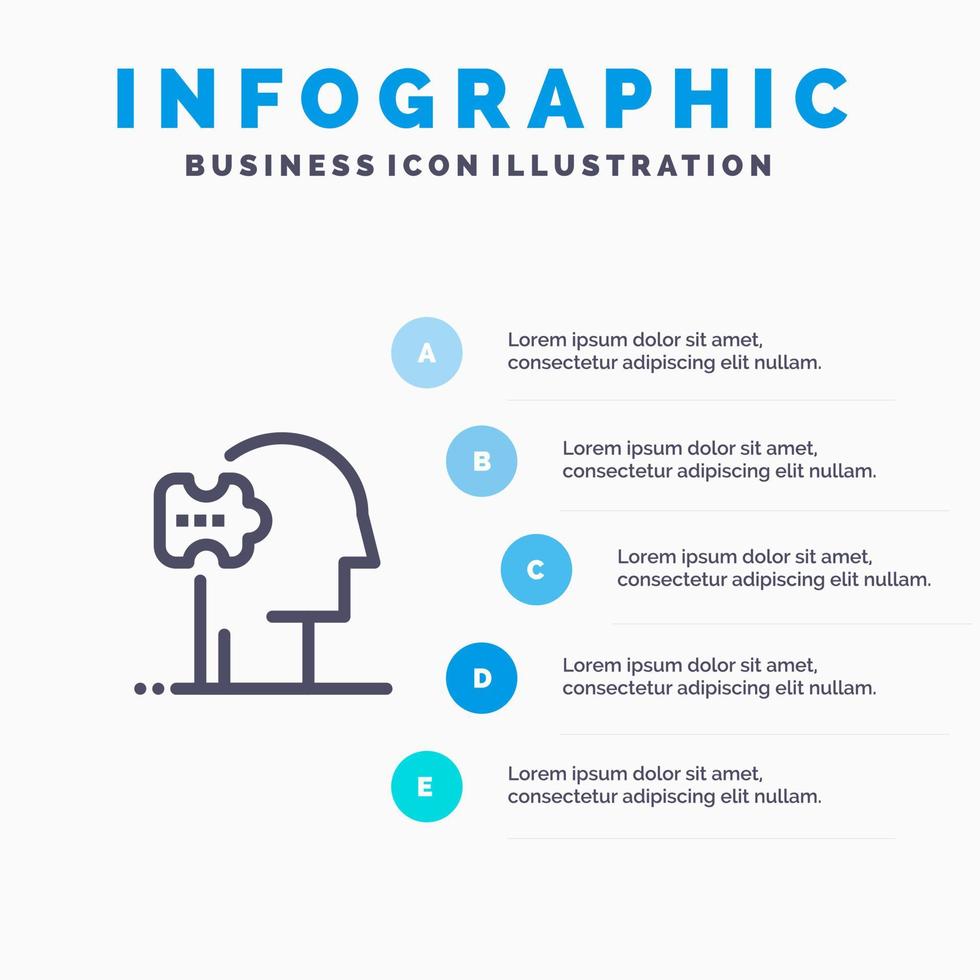 INFOGRAPHIC
BUSINESS ICON ILLUSTRATION

A
Lorem ipsum dolor sit amet, consectetur adipiscing elit nullam.

B
Lorem ipsum dolor sit amet, consectetur adipiscing elit nullam.

C
Lorem ipsum dolor sit amet, consectetur adipiscing elit nullam.

D
Lorem ipsum dolor sit amet, consectetur adipiscing elit nullam.

E
Lorem ipsum dolor sit amet, consectetur adipiscing elit nullam.