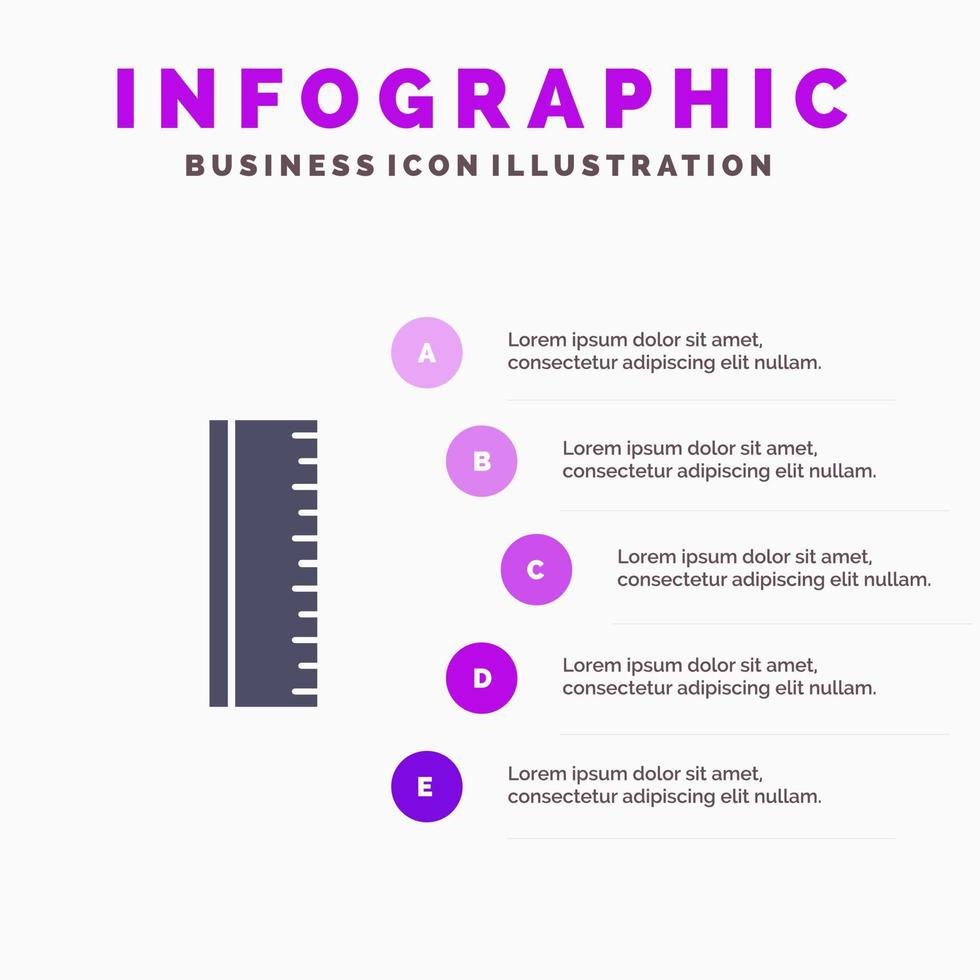 INFOGRAPHIC
BUSINESS ICON ILLUSTRATION

A
Lorem ipsum dolor sit amet, consectetur adipiscing elit nullam.

B
Lorem ipsum dolor sit amet, consectetur adipiscing elit nullam.

C
Lorem ipsum dolor sit amet, consectetur adipiscing elit nullam.

D
Lorem ipsum dolor sit amet, consectetur adipiscing elit nullam.

E
Lorem ipsum dolor sit amet, consectetur adipiscing elit nullam.