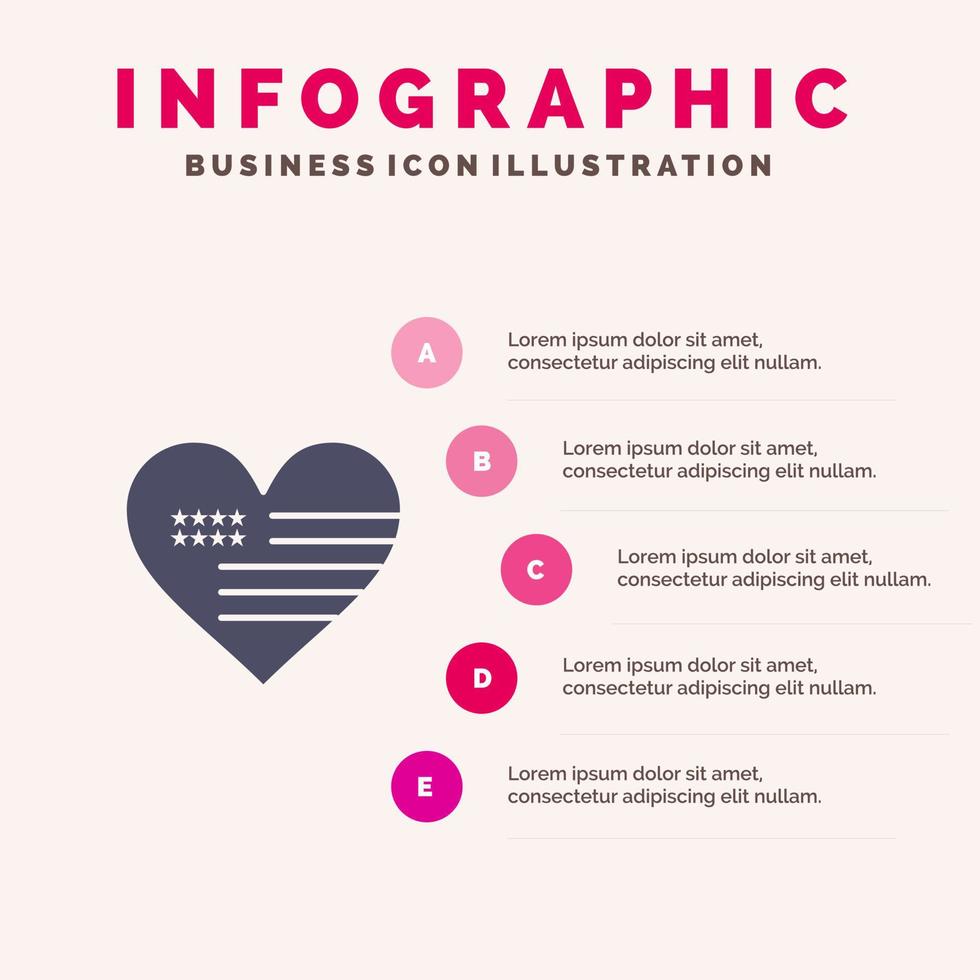 INFOGRAPHIC
BUSINESS ICON ILLUSTRATION

A
Lorem ipsum dolor sit amet, consectetur adipiscing elit nullam.

B
Lorem ipsum dolor sit amet, consectetur adipiscing elit nullam.

C
Lorem ipsum dolor sit amet, consectetur adipiscing elit nullam.

D
Lorem ipsum dolor sit amet, consectetur adipiscing elit nullam.

E
Lorem ipsum dolor sit amet, consectetur adipiscing elit nullam.