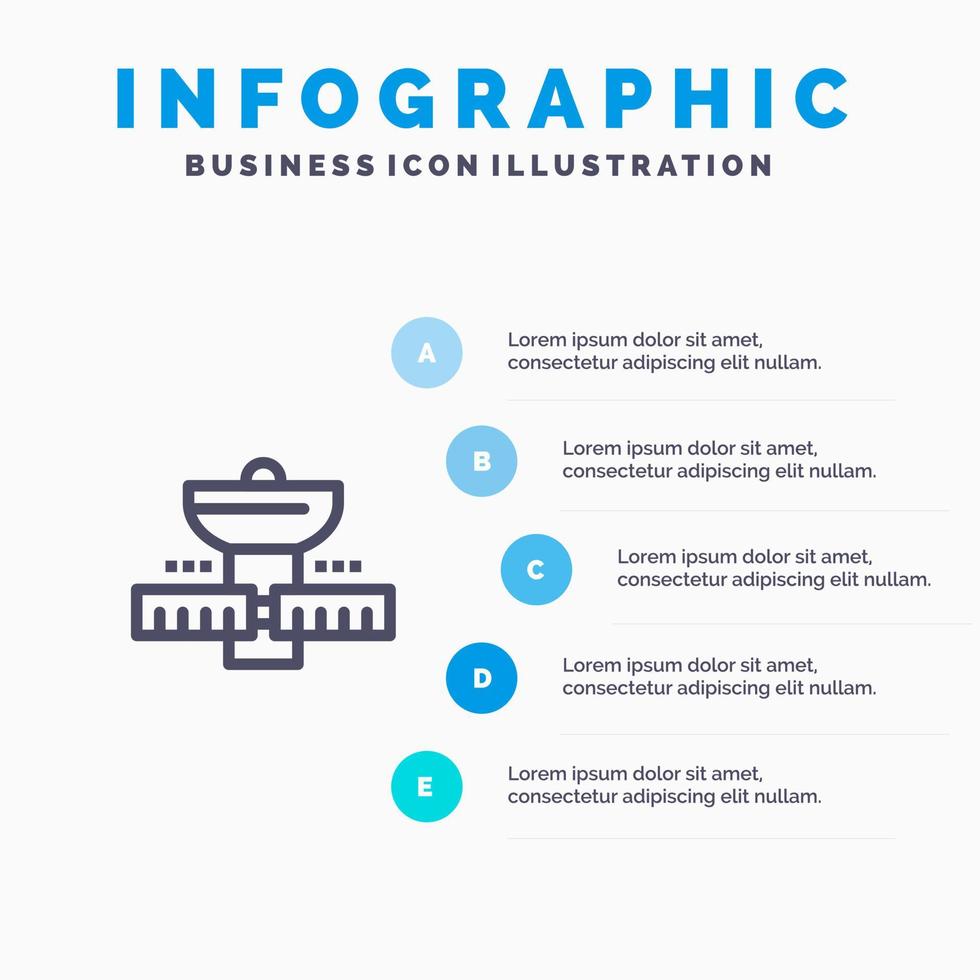 INFOGRAPHIC
BUSINESS ICON ILLUSTRATION

A
Lorem ipsum dolor sit amet, consectetur adipiscing elit nullam.

B
Lorem ipsum dolor sit amet, consectetur adipiscing elit nullam.

C
Lorem ipsum dolor sit amet, consectetur adipiscing elit nullam.

D
Lorem ipsum dolor sit amet, consectetur adipiscing elit nullam.

E
Lorem ipsum dolor sit amet, consectetur adipiscing elit nullam.