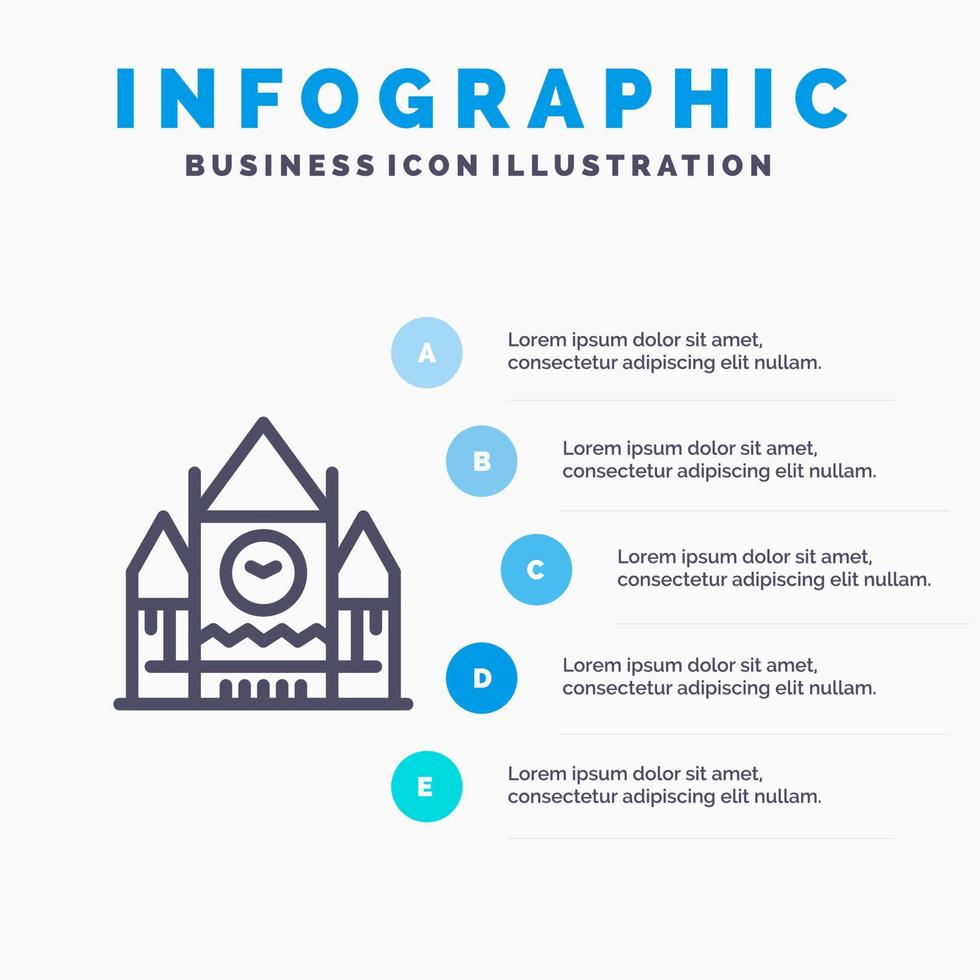 INFOGRAPHIC
BUSINESS ICON ILLUSTRATION

A
Lorem ipsum dolor sit amet, consectetur adipiscing elit nullam.

B
Lorem ipsum dolor sit amet, consectetur adipiscing elit nullam.

C
Lorem ipsum dolor sit amet, consectetur adipiscing elit nullam.

D
Lorem ipsum dolor sit amet, consectetur adipiscing elit nullam.

E
Lorem ipsum dolor sit amet, consectetur adipiscing elit nullam.