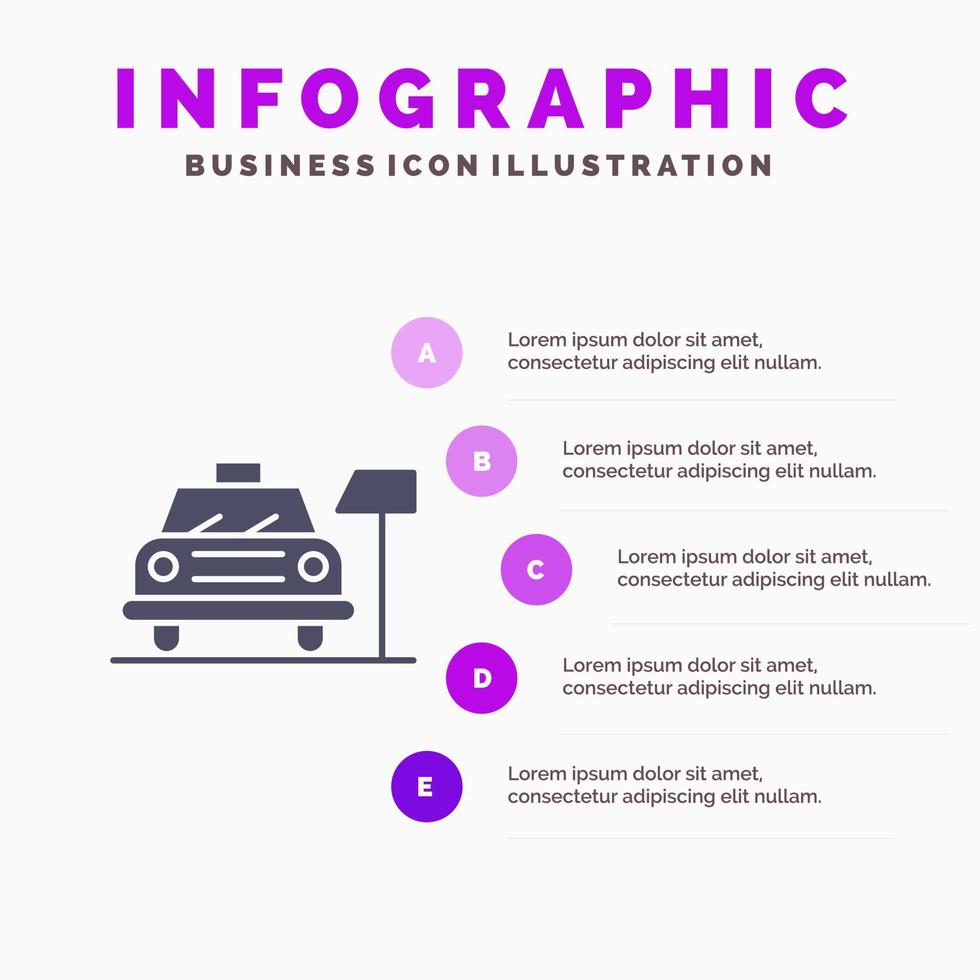 INFOGRAPHIC
BUSINESS ICON ILLUSTRATION

A
Lorem ipsum dolor sit amet, consectetur adipiscing elit nullam.

B
Lorem ipsum dolor sit amet, consectetur adipiscing elit nullam.

C
Lorem ipsum dolor sit amet, consectetur adipiscing elit nullam.

D
Lorem ipsum dolor sit amet, consectetur adipiscing elit nullam.

E
Lorem ipsum dolor sit amet, consectetur adipiscing elit nullam.