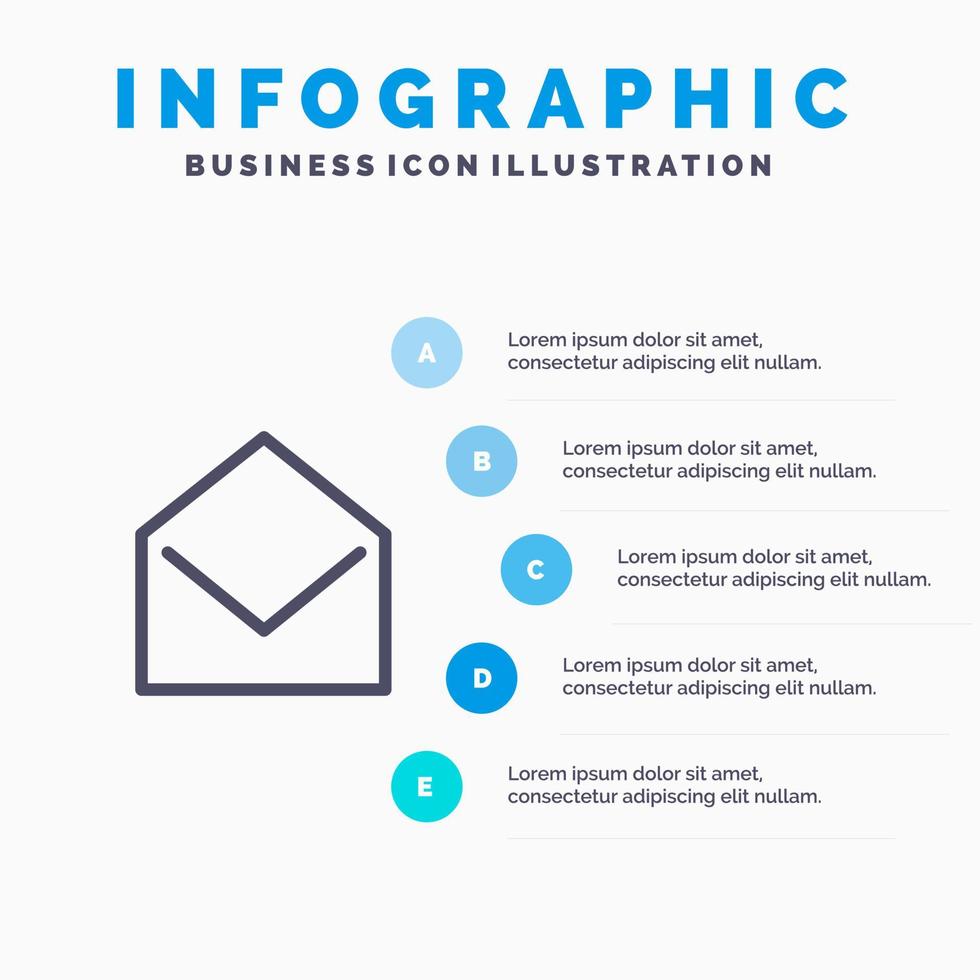 INFOGRAPHIC
BUSINESS ICON ILLUSTRATION

A
Lorem ipsum dolor sit amet, consectetur adipiscing elit nullam.

B
Lorem ipsum dolor sit amet, consectetur adipiscing elit nullam.

C
Lorem ipsum dolor sit amet, consectetur adipiscing elit nullam.

D
Lorem ipsum dolor sit amet, consectetur adipiscing elit nullam.

E
Lorem ipsum dolor sit amet, consectetur adipiscing elit nullam.