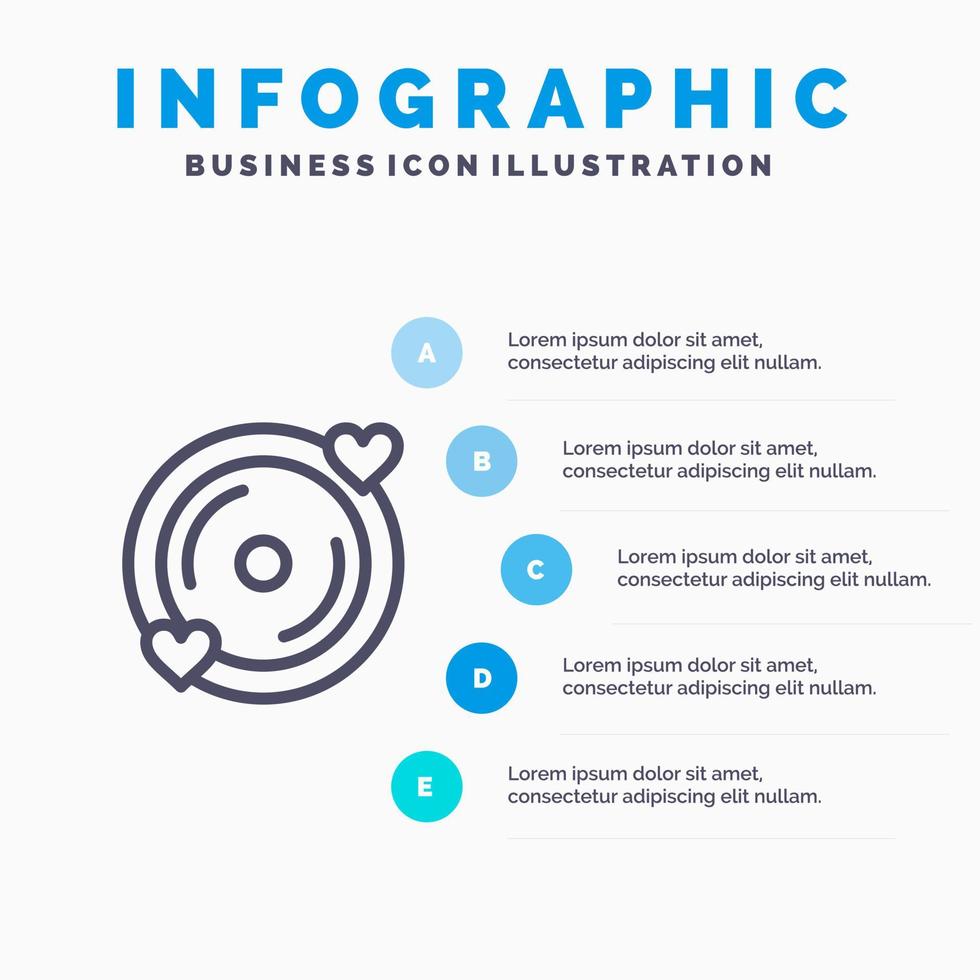 INFOGRAPHIC
BUSINESS ICON ILLUSTRATION

A
Lorem ipsum dolor sit amet, consectetur adipiscing elit nullam.

B
Lorem ipsum dolor sit amet, consectetur adipiscing elit nullam.

C
Lorem ipsum dolor sit amet, consectetur adipiscing elit nullam.

D
Lorem ipsum dolor sit amet, consectetur adipiscing elit nullam.

E
Lorem ipsum dolor sit amet, consectetur adipiscing elit nullam.