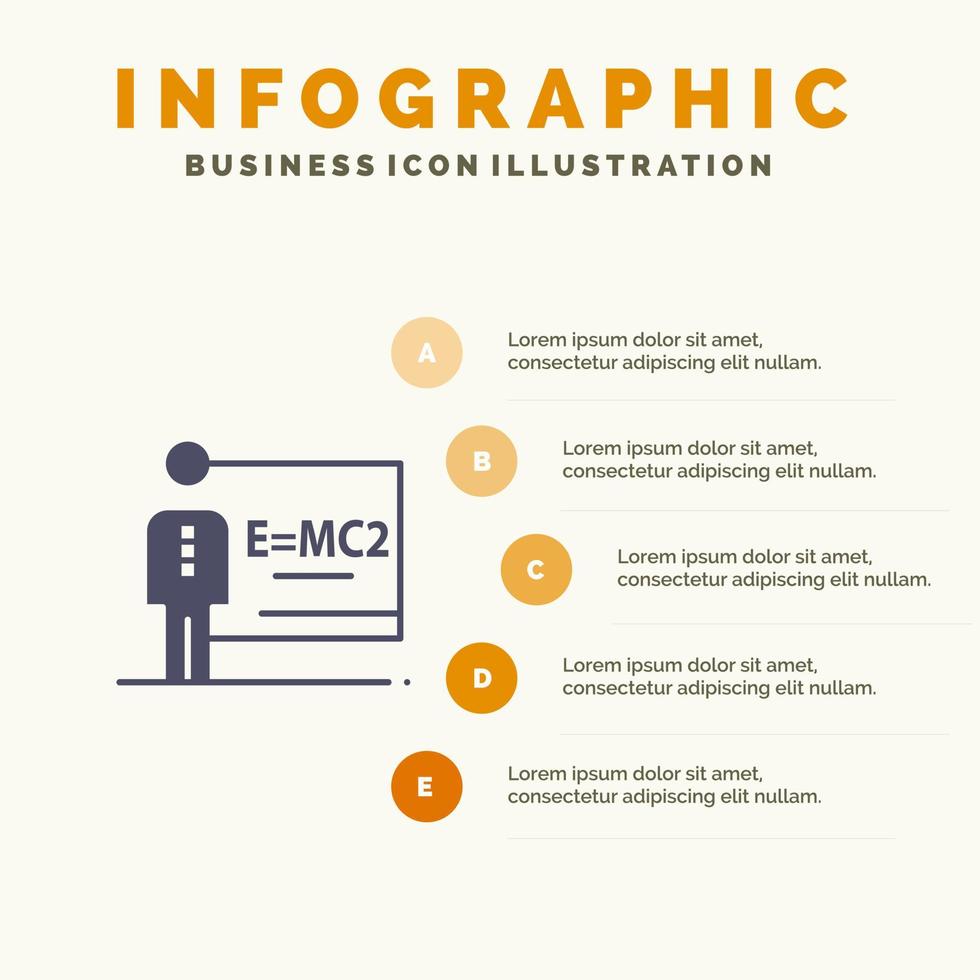 INFOGRAPHIC
BUSINESS ICON ILLUSTRATION

E=MC2

A
Lorem ipsum dolor sit amet, consectetur adipiscing elit nullam.

B
Lorem ipsum dolor sit amet, consectetur adipiscing elit nullam.

C
Lorem ipsum dolor sit amet, consectetur adipiscing elit nullam.

D
Lorem ipsum dolor sit amet, consectetur adipiscing elit nullam.

E
Lorem ipsum dolor sit amet, consectetur adipiscing elit nullam.