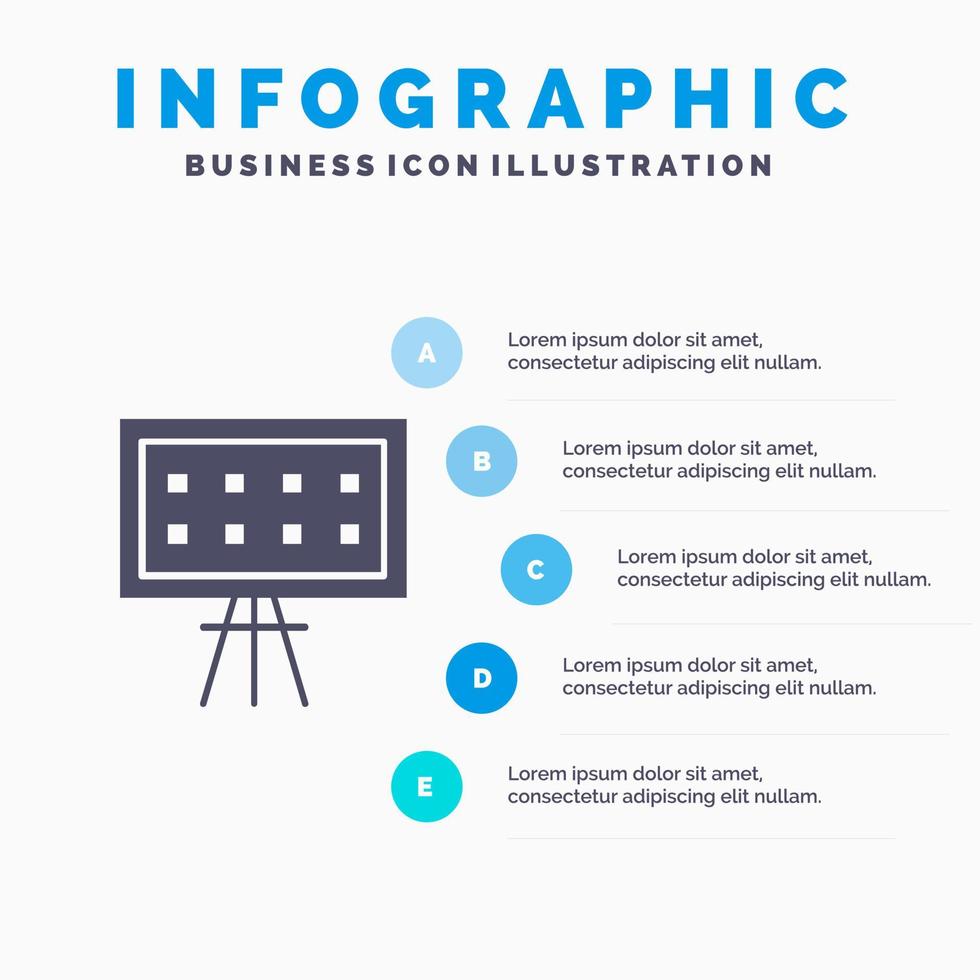 INFOGRAPHIC
BUSINESS ICON ILLUSTRATION

A
Lorem ipsum dolor sit amet, consectetur adipiscing elit nullam.

B
Lorem ipsum dolor sit amet, consectetur adipiscing elit nullam.

C
Lorem ipsum dolor sit amet, consectetur adipiscing elit nullam.

D
Lorem ipsum dolor sit amet, consectetur adipiscing elit nullam.

E
Lorem ipsum dolor sit amet, consectetur adipiscing elit nullam.