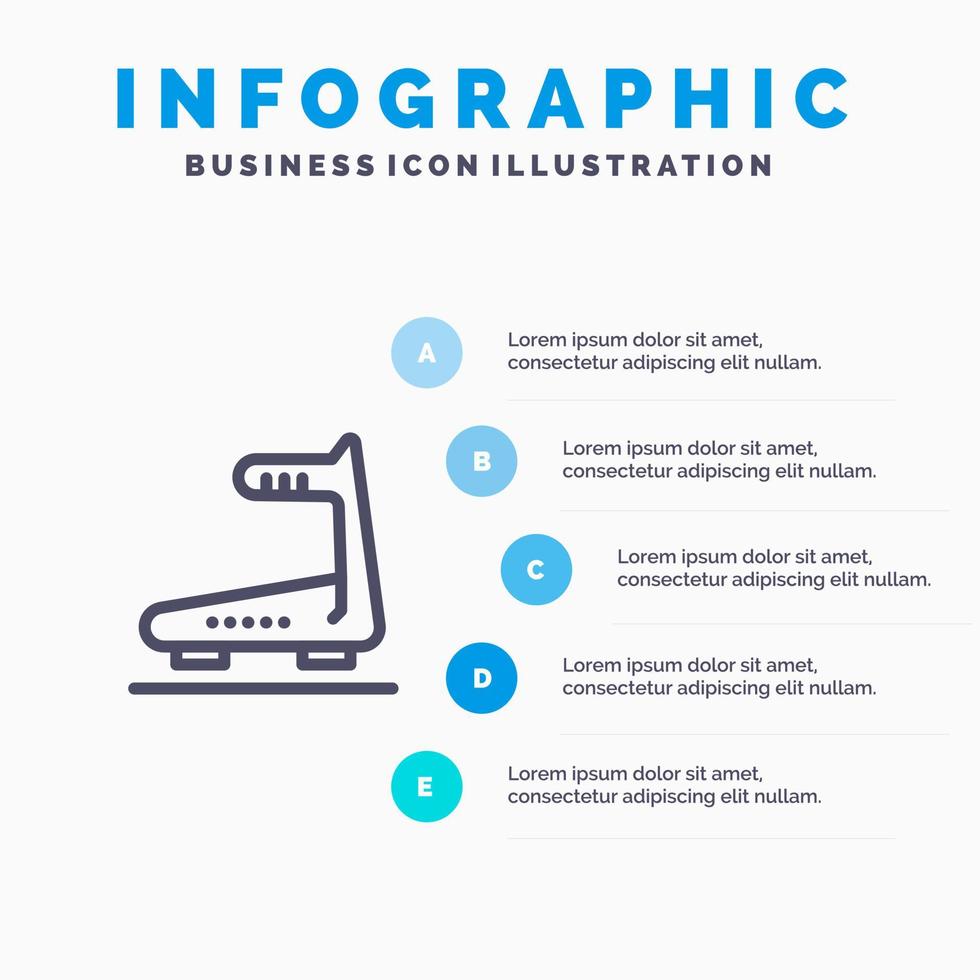 INFOGRAPHIC
BUSINESS ICON ILLUSTRATION

A
Lorem ipsum dolor sit amet, consectetur adipiscing elit nullam.

B
Lorem ipsum dolor sit amet, consectetur adipiscing elit nullam.

C
Lorem ipsum dolor sit amet, consectetur adipiscing elit nullam.

D
Lorem ipsum dolor sit amet, consectetur adipiscing elit nullam.

E
Lorem ipsum dolor sit amet, consectetur adipiscing elit nullam.