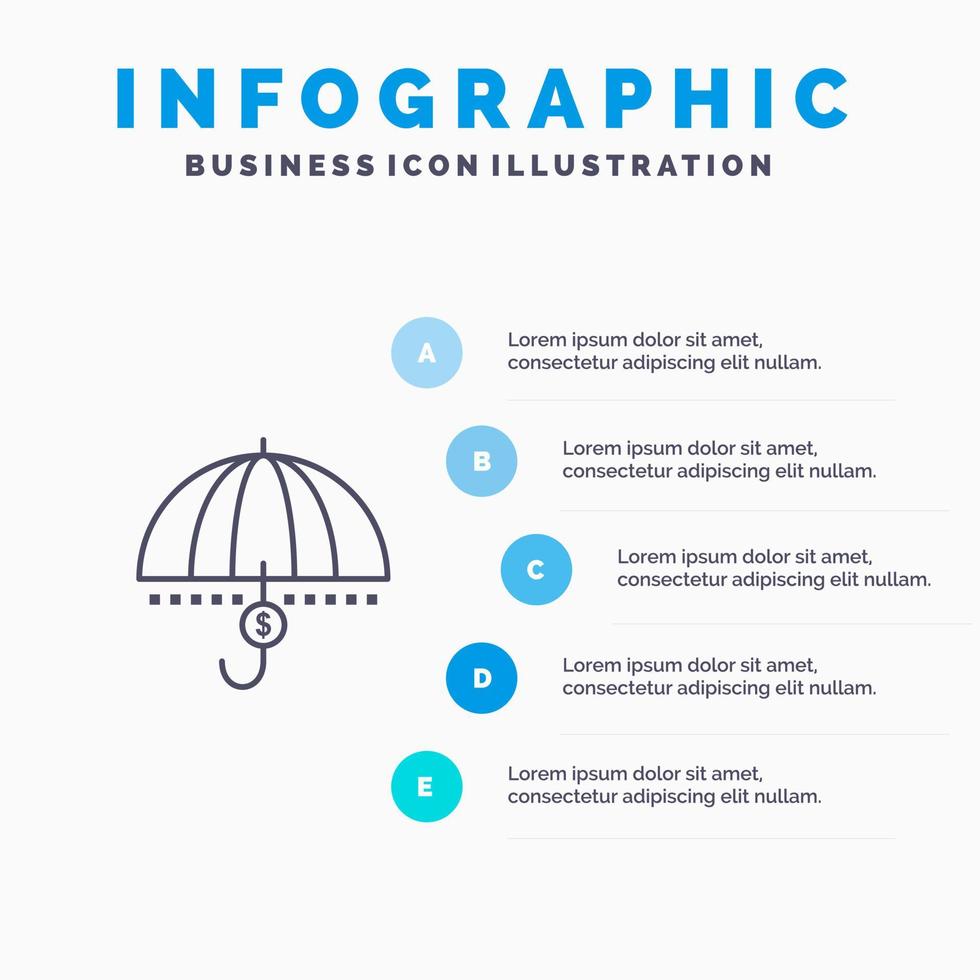 INFOGRAPHIC
BUSINESS ICON ILLUSTRATION

$

A
Lorem ipsum dolor sit amet, consectetur adipiscing elit nullam.

B
Lorem ipsum dolor sit amet, consectetur adipiscing elit nullam.

C
Lorem ipsum dolor sit amet, consectetur adipiscing elit nullam.

D
Lorem ipsum dolor sit amet, consectetur adipiscing elit nullam.

E
Lorem ipsum dolor sit amet, consectetur adipiscing elit nullam.