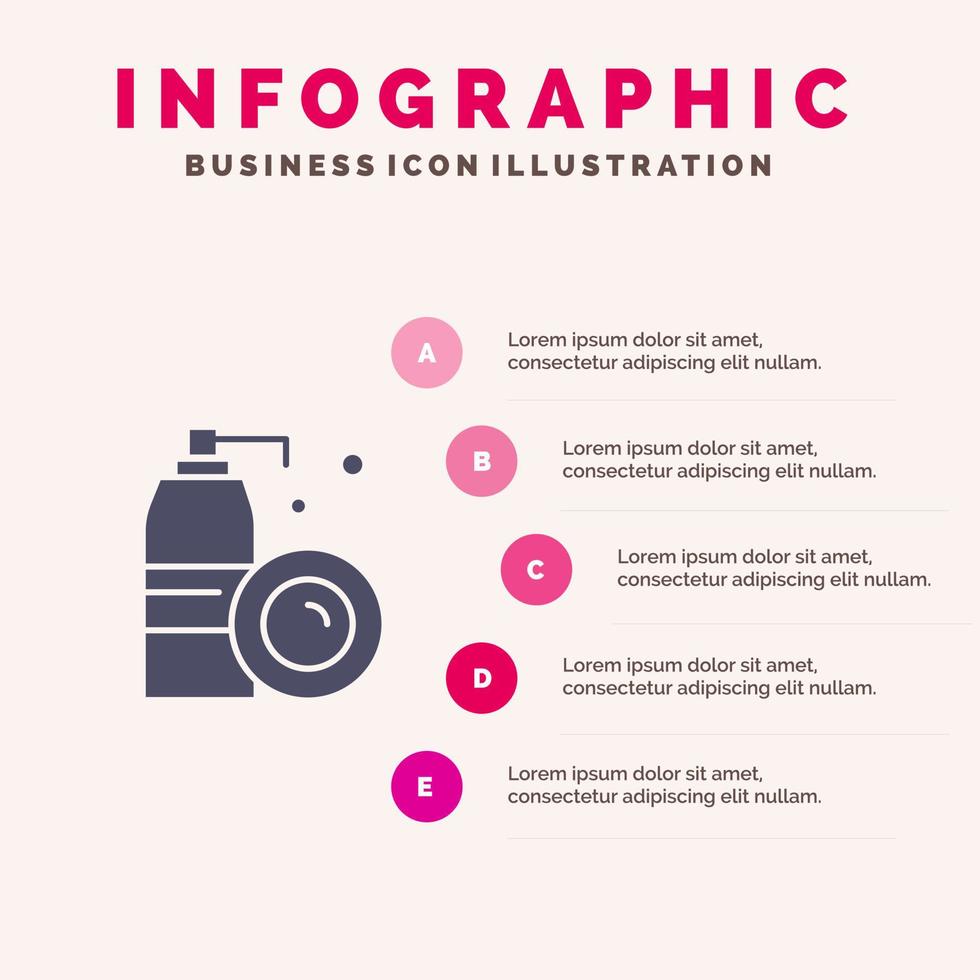 INFOGRAPHIC
BUSINESS ICON ILLUSTRATION

A
Lorem ipsum dolor sit amet, consectetur adipiscing elit nullam.

B
Lorem ipsum dolor sit amet, consectetur adipiscing elit nullam.

C
Lorem ipsum dolor sit amet, consectetur adipiscing elit nullam.

D
Lorem ipsum dolor sit amet, consectetur adipiscing elit nullam.

E
Lorem ipsum dolor sit amet, consectetur adipiscing elit nullam.