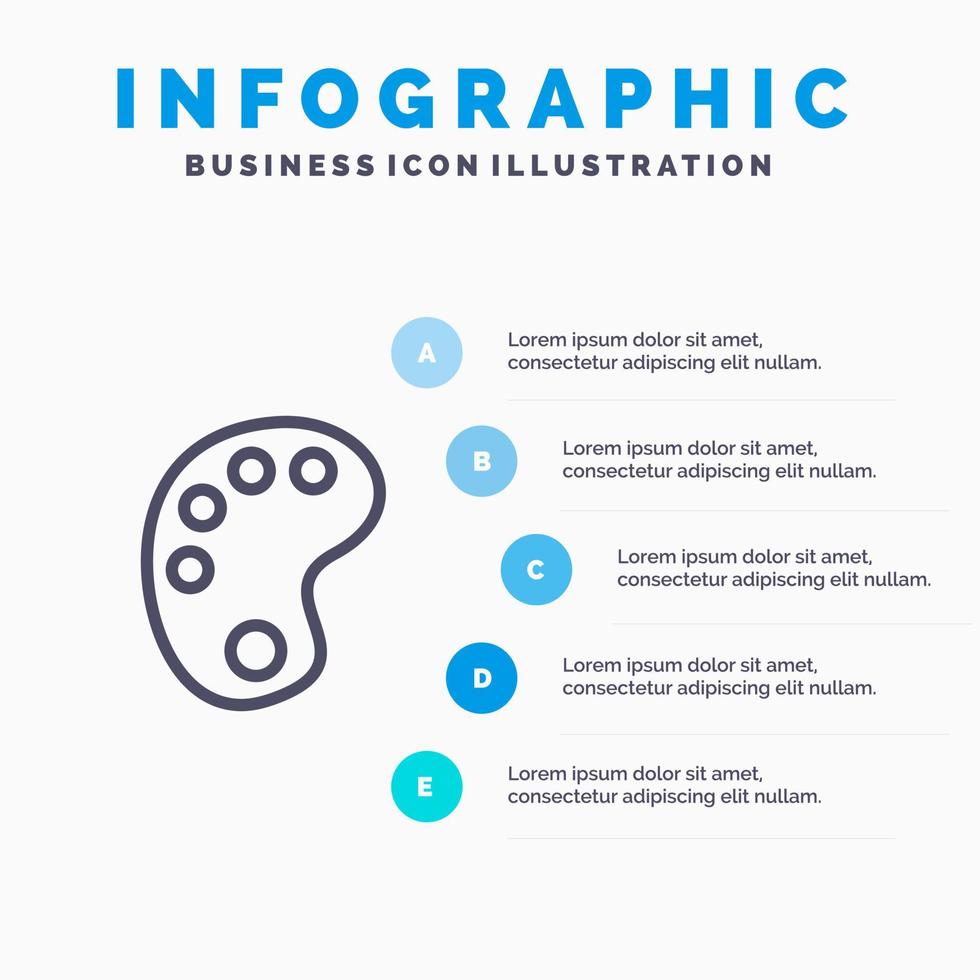 INFOGRAPHIC
BUSINESS ICON ILLUSTRATION

A
Lorem ipsum dolor sit amet, consectetur adipiscing elit nullam.

B
Lorem ipsum dolor sit amet, consectetur adipiscing elit nullam.

C
Lorem ipsum dolor sit amet, consectetur adipiscing elit nullam.

D
Lorem ipsum dolor sit amet, consectetur adipiscing elit nullam.

E
Lorem ipsum dolor sit amet, consectetur adipiscing elit nullam.