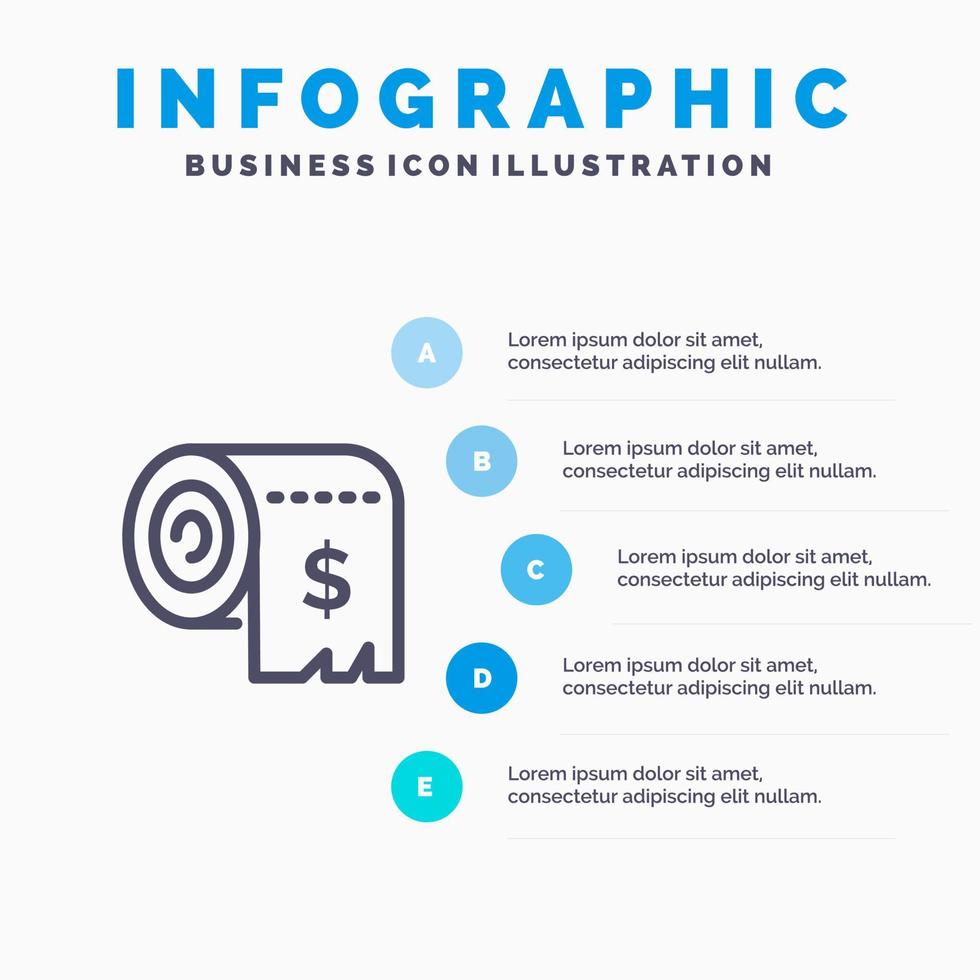 INFOGRAPHIC
BUSINESS ICON ILLUSTRATION

$

A Lorem ipsum dolor sit amet, consectetur adipiscing elit nullam.

B Lorem ipsum dolor sit amet, consectetur adipiscing elit nullam.

C Lorem ipsum dolor sit amet, consectetur adipiscing elit nullam.

D Lorem ipsum dolor sit amet, consectetur adipiscing elit nullam.

E Lorem ipsum dolor sit amet, consectetur adipiscing elit nullam.