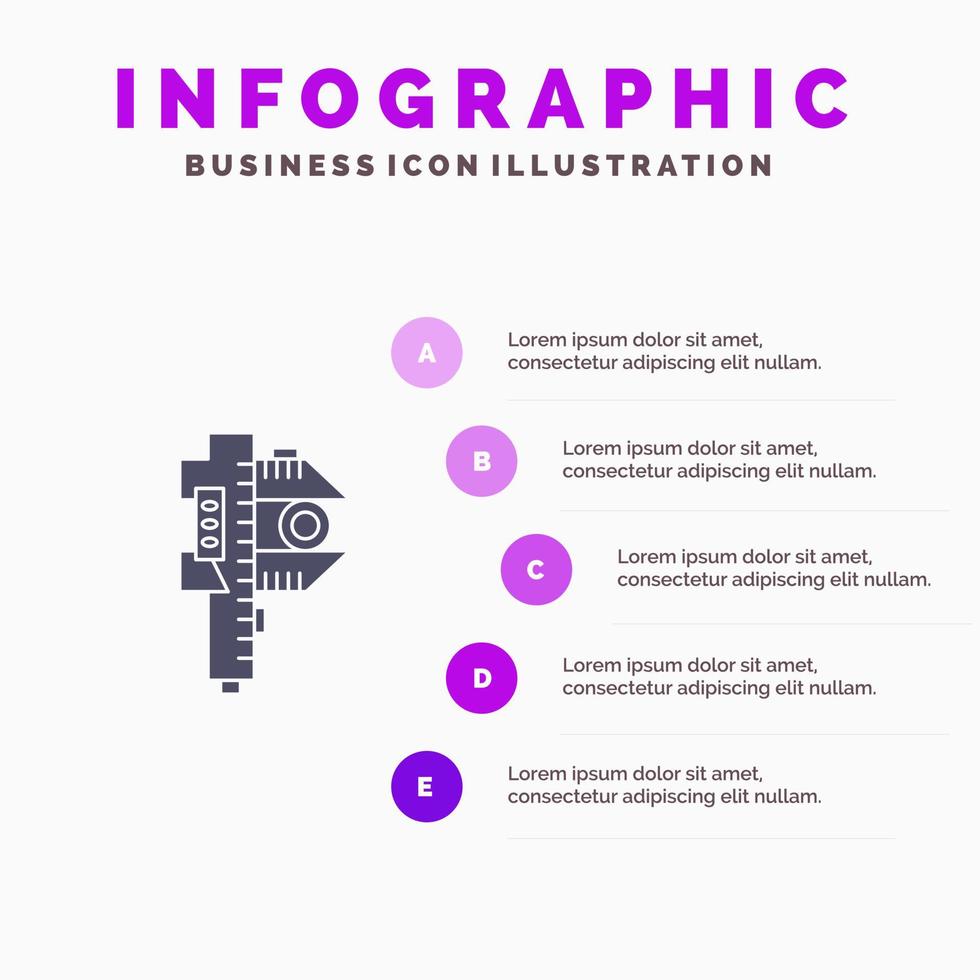 INFOGRAPHIC
BUSINESS ICON ILLUSTRATION

A
Lorem ipsum dolor sit amet, consectetur adipiscing elit nullam.

B
Lorem ipsum dolor sit amet, consectetur adipiscing elit nullam.

C
Lorem ipsum dolor sit amet, consectetur adipiscing elit nullam.

D
Lorem ipsum dolor sit amet, consectetur adipiscing elit nullam.

E
Lorem ipsum dolor sit amet, consectetur adipiscing elit nullam.