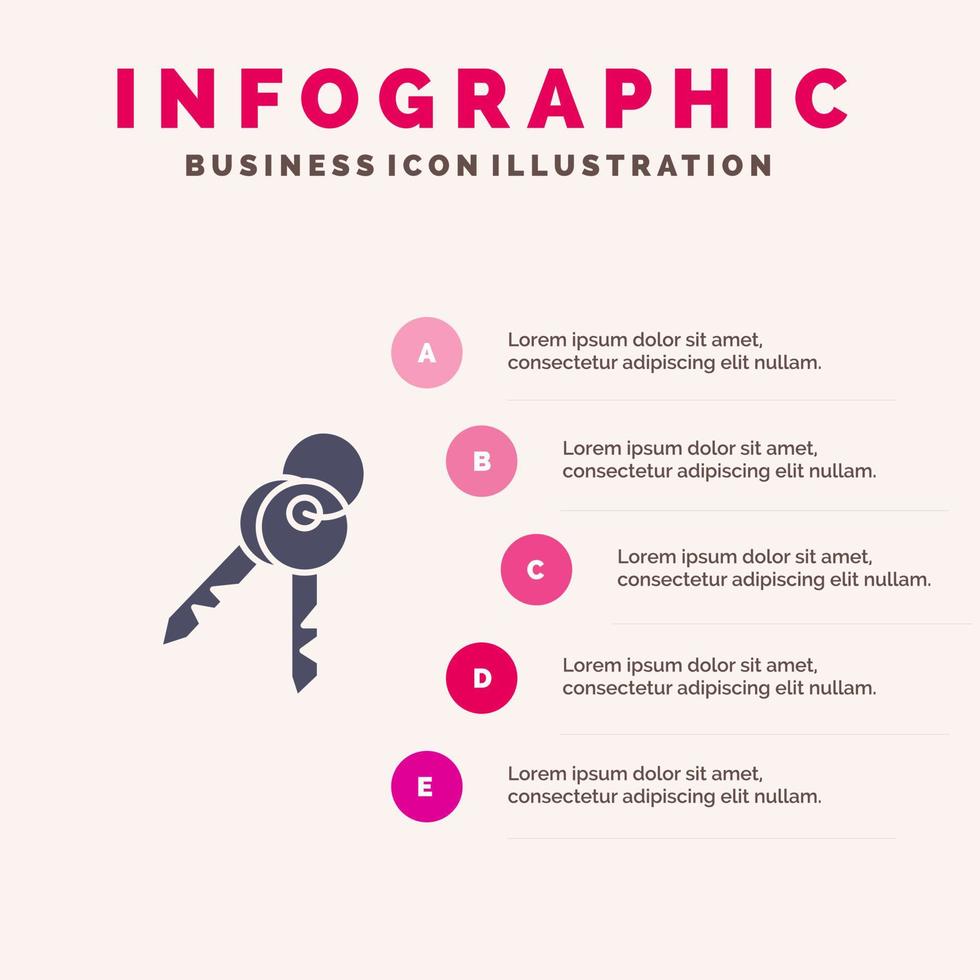 INFOGRAPHIC
BUSINESS ICON ILLUSTRATION

A
Lorem ipsum dolor sit amet, consectetur adipiscing elit nullam.

B
Lorem ipsum dolor sit amet, consectetur adipiscing elit nullam.

C
Lorem ipsum dolor sit amet, consectetur adipiscing elit nullam.

D
Lorem ipsum dolor sit amet, consectetur adipiscing elit nullam.

E
Lorem ipsum dolor sit amet, consectetur adipiscing elit nullam.